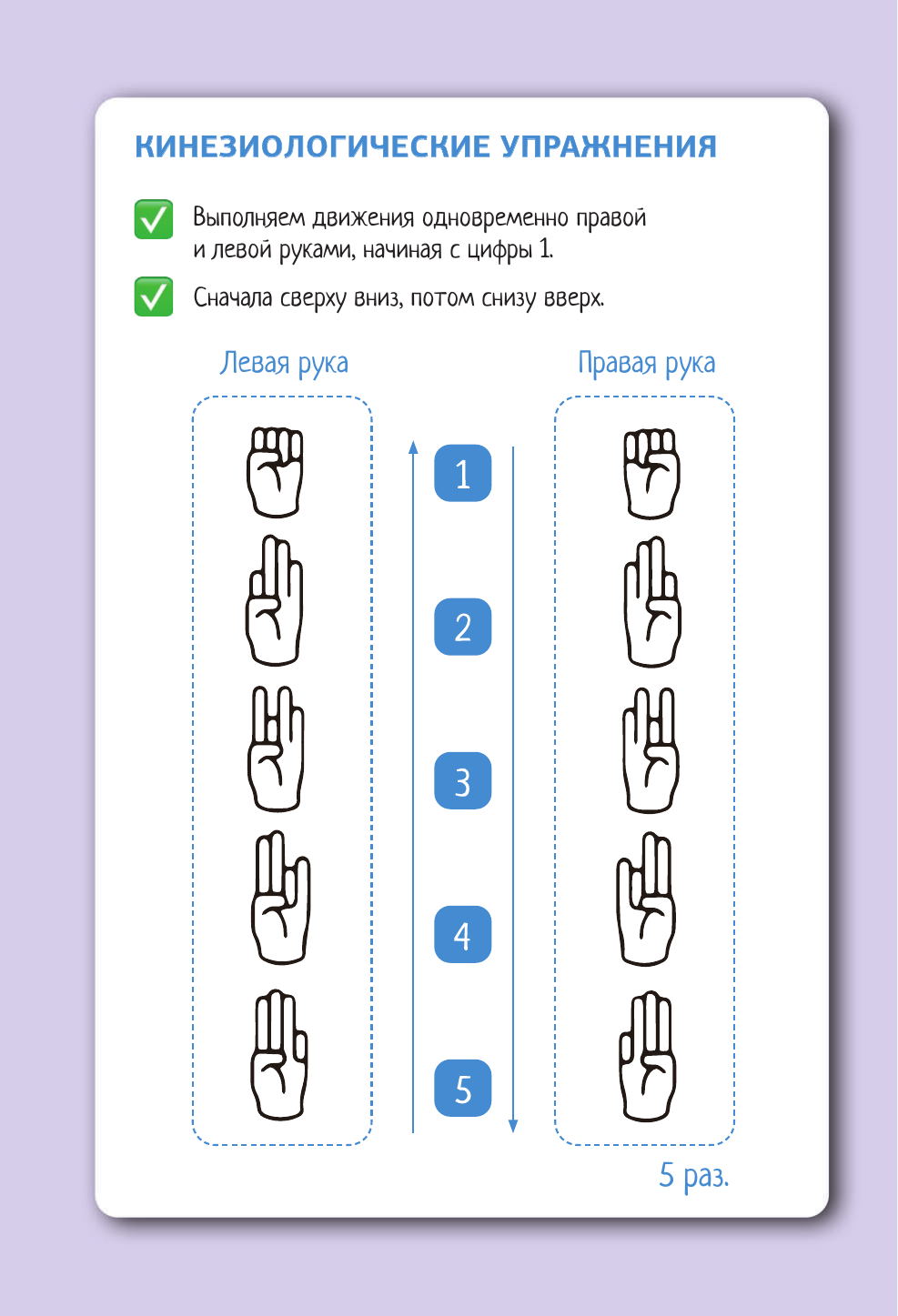 КИНЕЗИОЛОГИЧЕСКИЕ УПРАЖНЕНИЯ

Выполняем движения одновременно правой и левой руками, начиная с цифры 1.

Сначала сверху вниз, потом снизу вверх.

Левая рука

Правая рука

1

2

3

4

5

5 раз.