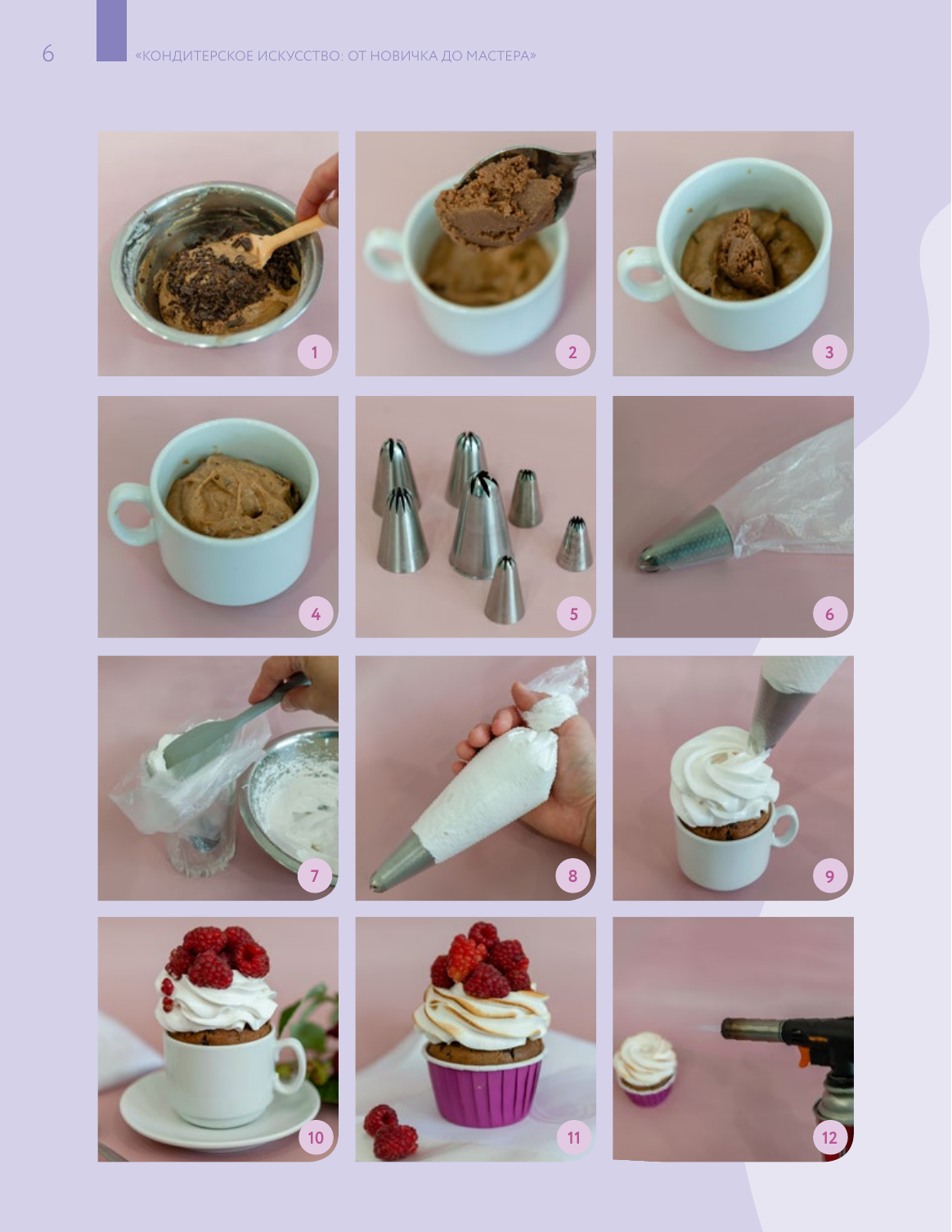 6 «КОНДИТЕРСКОЕ ИСКУССТВО: ОТ НОВИЧКА ДО МАСТЕРА»

1

2

3

4

5

6

7

8

9

10

11

12