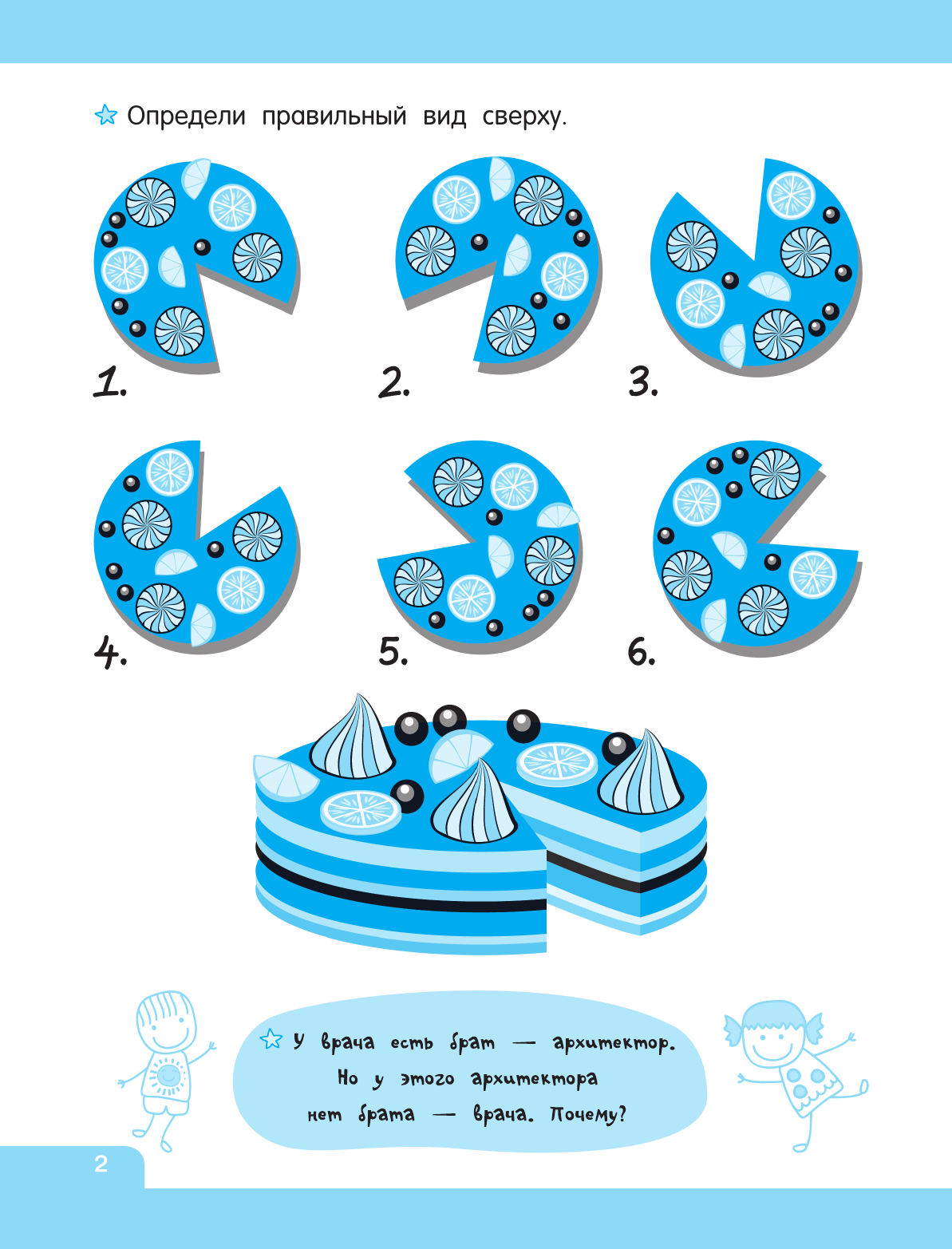 Определи правильный вид сверху.

1.

2.

3.

4.

5.

6.

У врача есть брат — архитектор. Но у этого архитектора нет брата — врача. Почему?

2