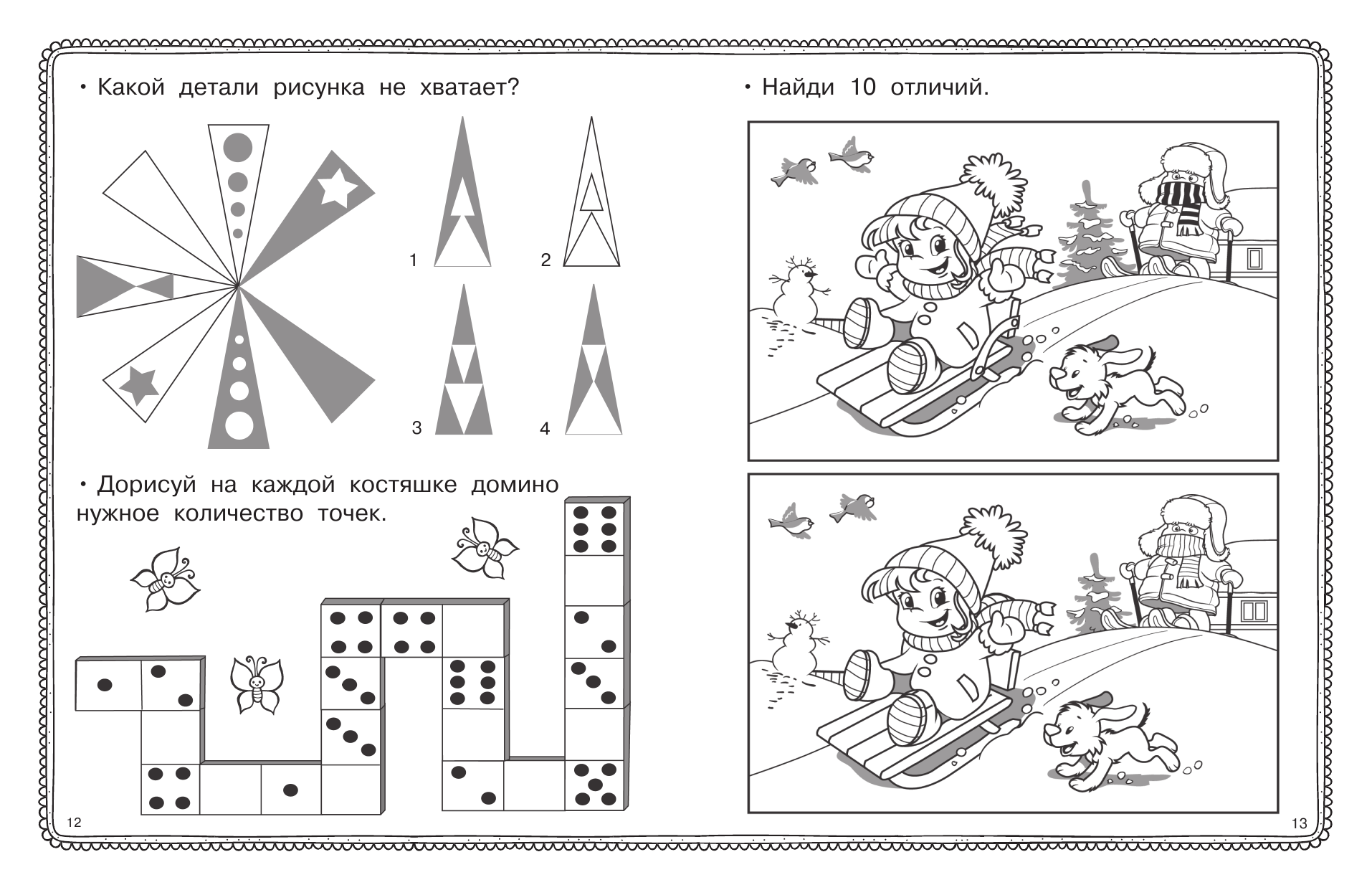 • Какой детали рисунка не хватает?

1

2

3

4

• Дорисуй на каждой костяшке домино нужное количество точек.

12

• Найди 10 отличий.

13