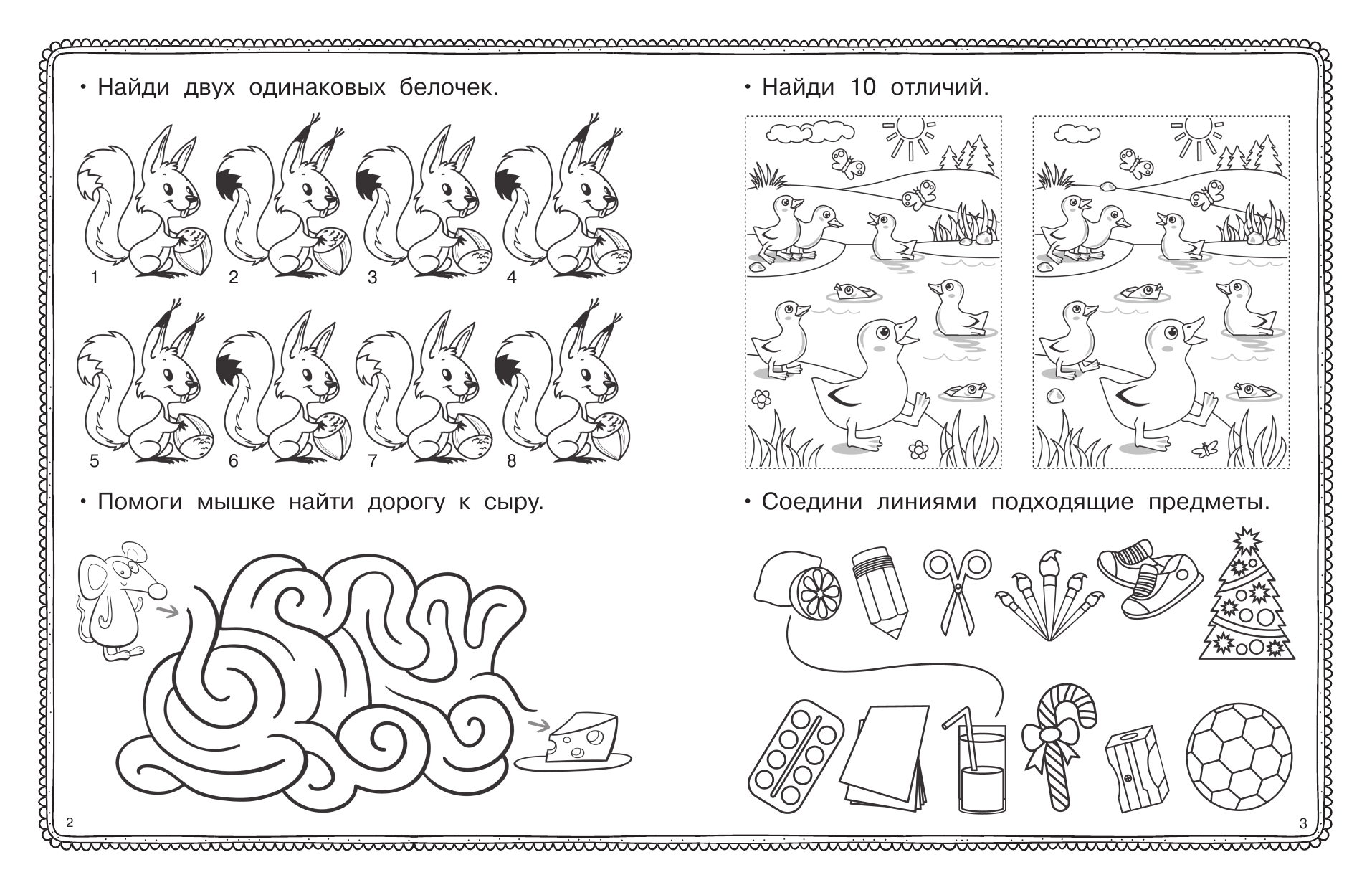 • Найди двух одинаковых белочек.

1 2 3 4

5 6 7 8

• Помоги мышке найти дорогу к сыру.

2

• Найди 10 отличий.

• Соедини линиями подходящие предметы.

3