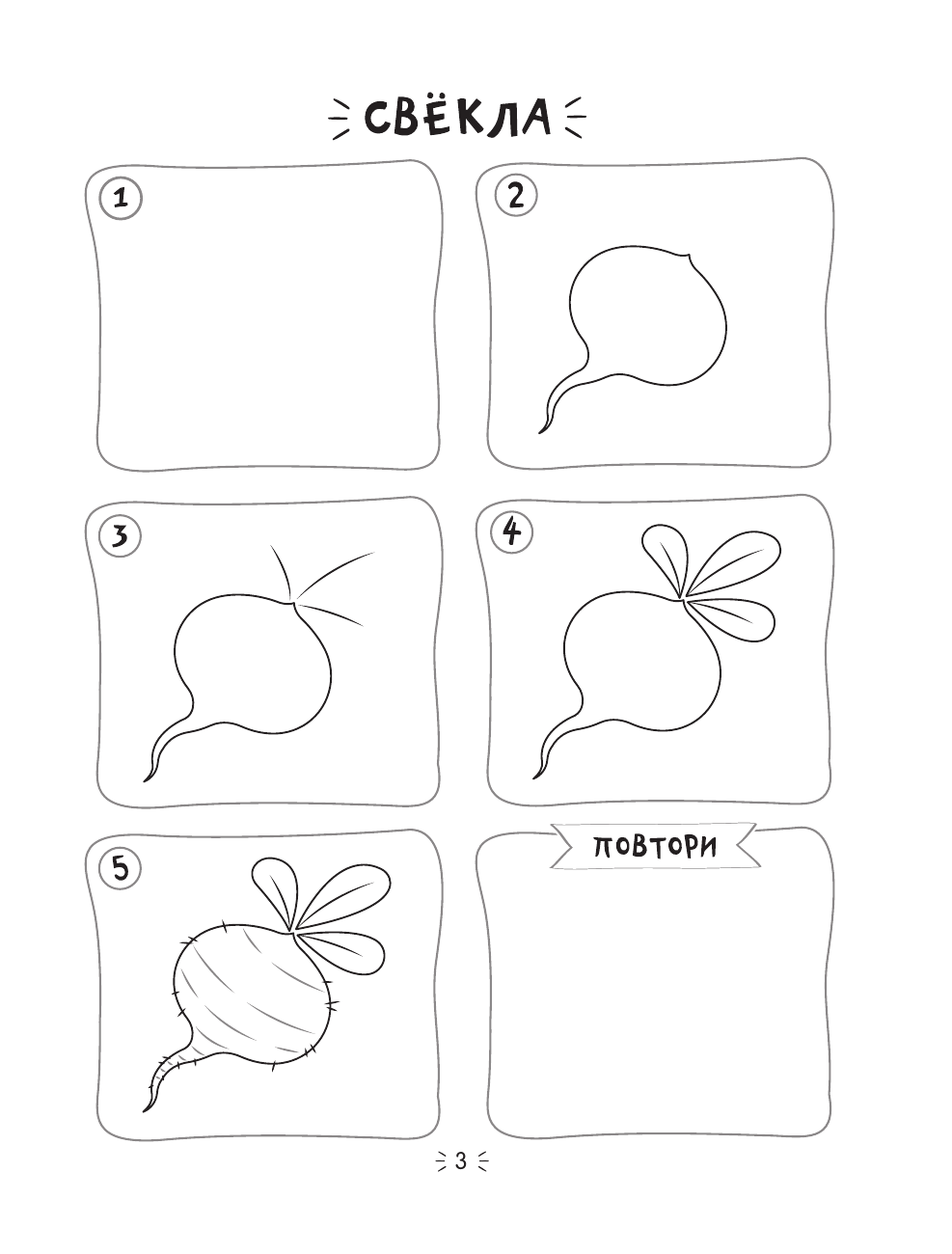 СВЁКЛА

1

2

3

4

5

ПОВТОРИ

3