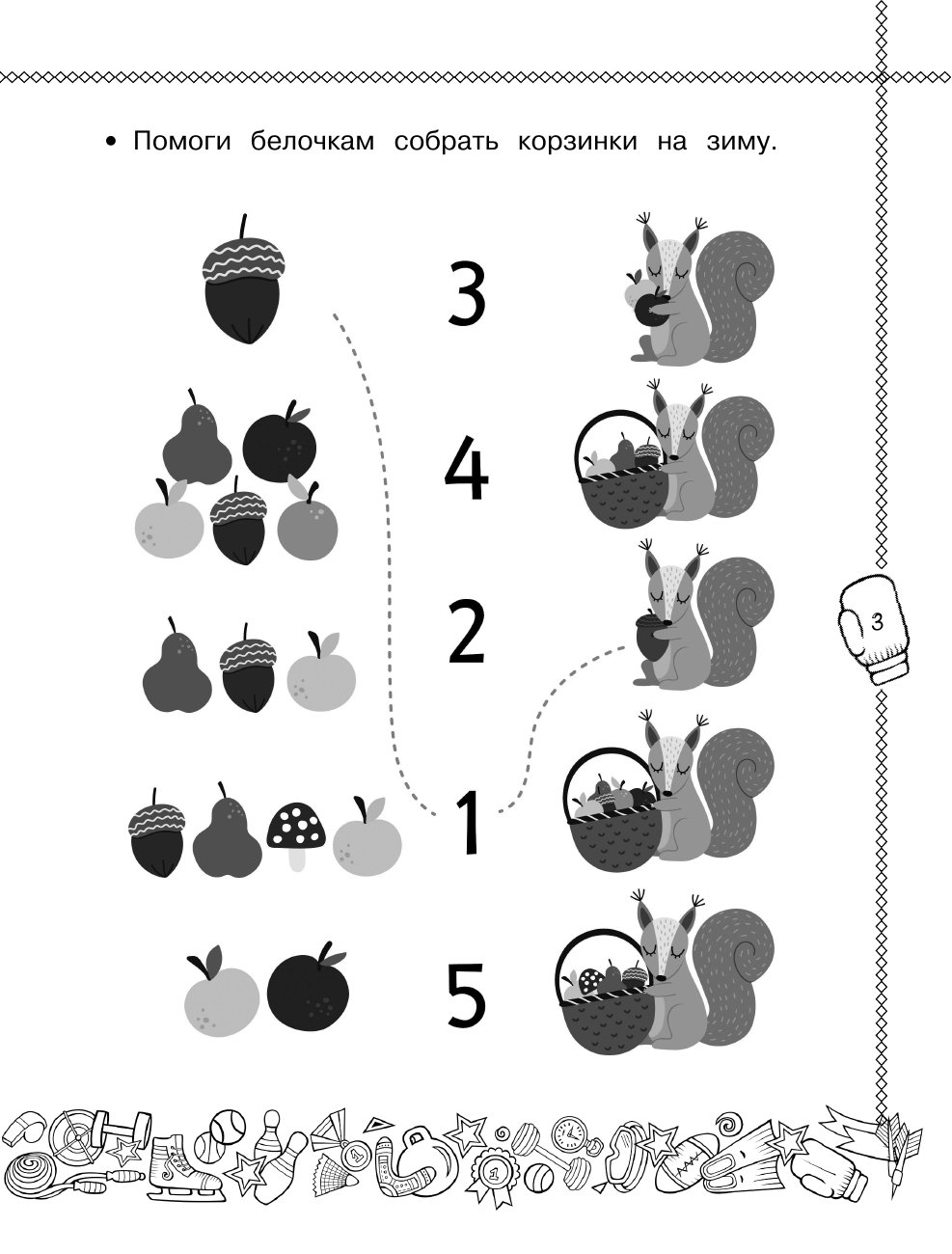 • Помоги белочкам собрать корзинки на зиму.

3

4

2

1

5

3