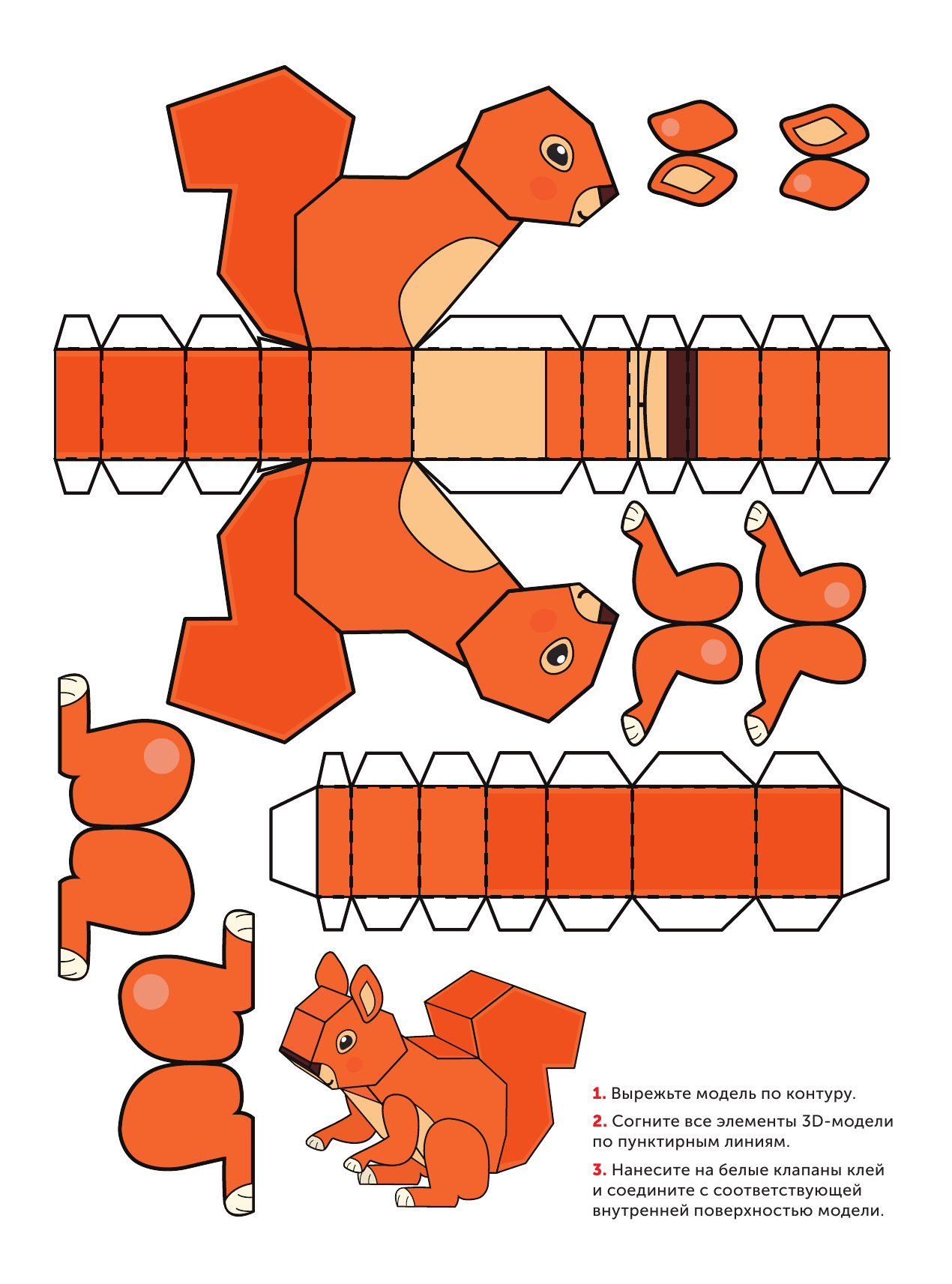 1. Вырежьте модель по контуру.

2. Согните все элементы 3D-модели по пунктирным линиям.

3. Нанесите на белые клапаны клей и соедините с соответствующей внутренней поверхностью модели.