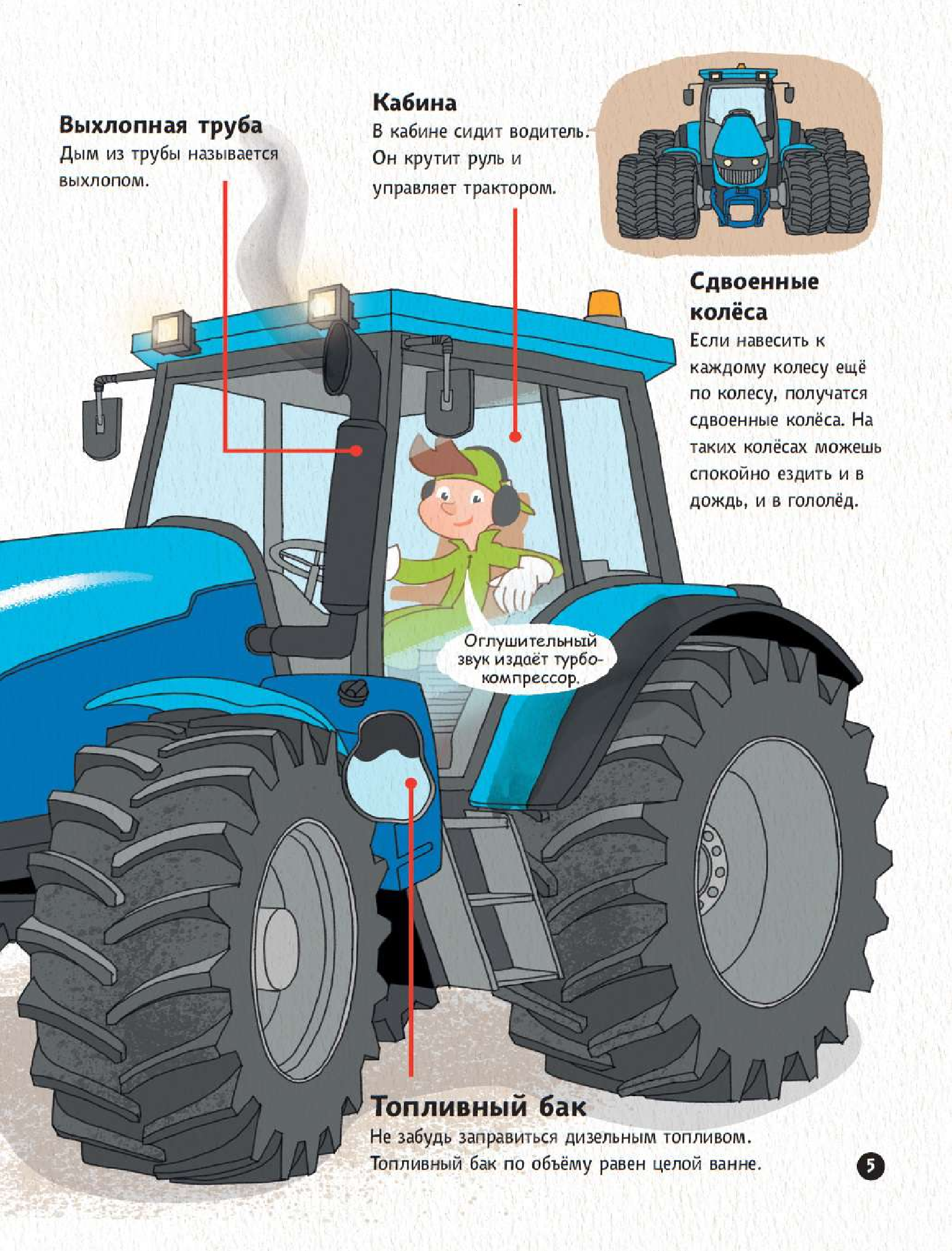 Выхлопная труба
Дым из трубы называется выхлопом.

Кабина
В кабине сидит водитель. Он крутит руль и управляет трактором.

Сдвоенные колёса
Если навесить к каждому колесу ещё по колесу, получатся сдвоенные колёса. На таких колёсах можешь спокойно ездить и в дождь, и в гололёд.

Оглушительный звук издаёт турбокомпрессор.

Топливный бак
Не забудь заправиться дизельным топливом. Топливный бак по объёму равен целой ванне.

5