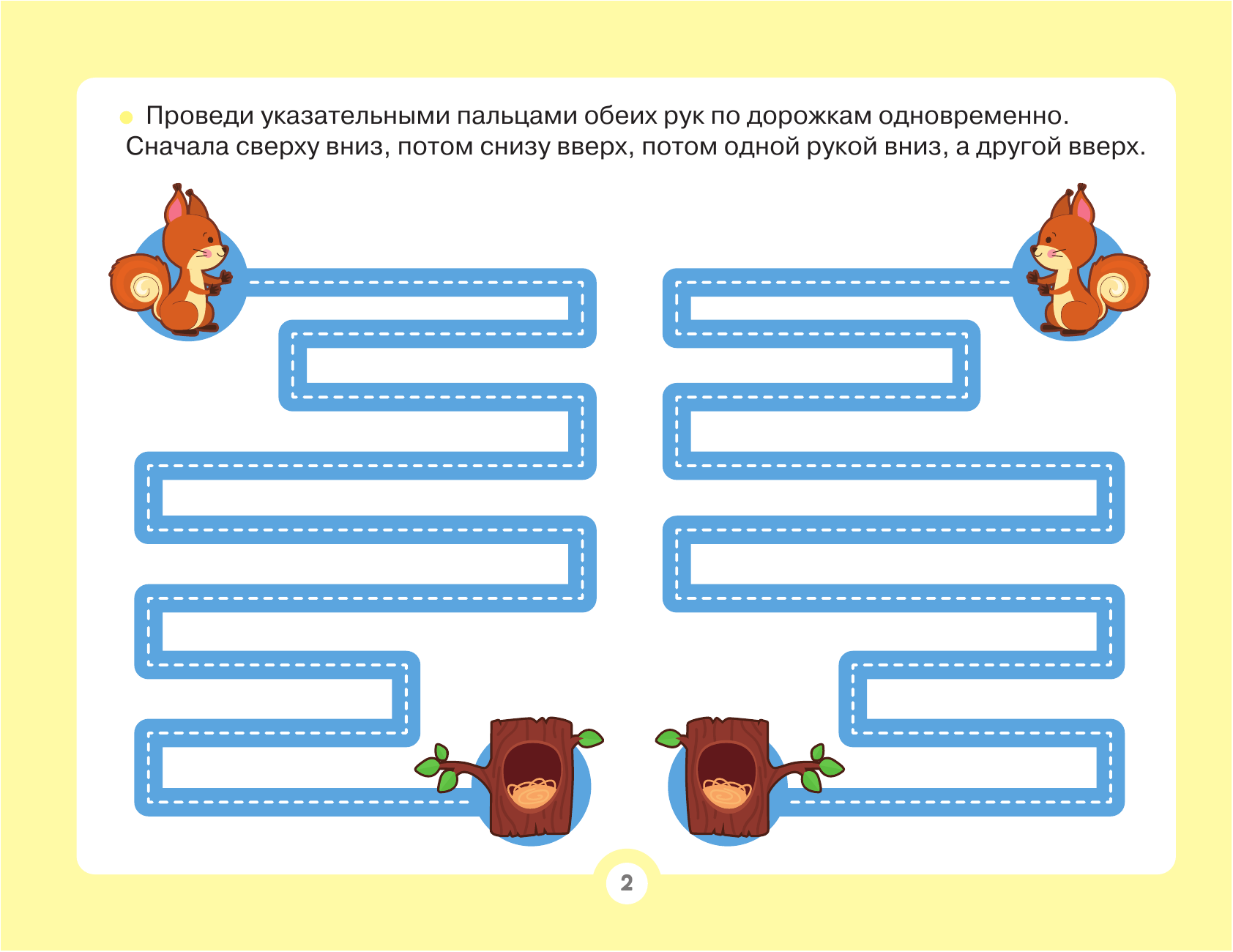 Проведи указательными пальцами обеих рук по дорожкам одновременно. Сначала сверху вниз, потом снизу вверх, потом одной рукой вниз, а другой вверх.

2