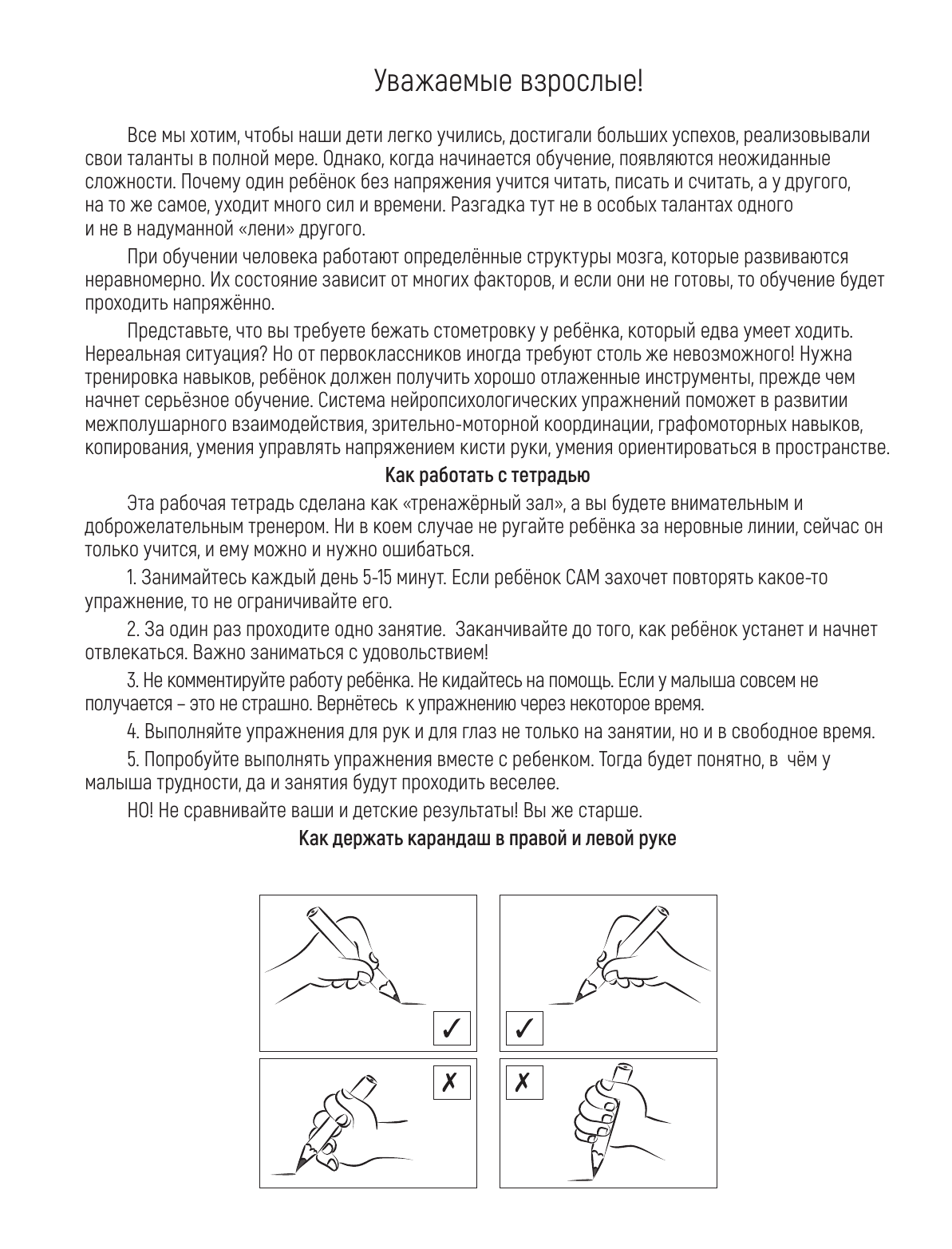 Уважаемые взрослые!

Все мы хотим, чтобы наши дети легко учились, достигали больших успехов, реализовывали свои таланты в полной мере. Однако, когда начинается обучение, появляются неожиданные сложности. Почему один ребёнок без напряжения учится читать, писать и считать, а у другого, на то же самое, уходит много сил и времени. Разгадка тут не в особых талантах одного и не в надуманной «лени» другого.

При обучении человека работают определённые структуры мозга, которые развиваются неравномерно. Их состояние зависит от многих факторов, и если они не готовы, то обучение будет проходить напряжённо.

Представьте, что вы требуете бежать стометровку у ребёнка, который едва умеет ходить. Нереальная ситуация? Но от первоклассников иногда требуют столь же невозможного! Нужна тренировка навыков, ребёнок должен получить хорошо отлаженные инструменты, прежде чем начнет серьёзное обучение. Система нейропсихологических упражнений поможет в развитии межполушарного взаимодействия, зрительно-моторной координации, графомоторных навыков, копирования, умения управлять напряжением кисти руки, умения ориентироваться в пространстве.

Как работать с тетрадью

Эта рабочая тетрадь сделана как «тренажёрный зал», а вы будете внимательным и доброжелательным тренером. Ни в коем случае не ругайте ребёнка за неровные линии, сейчас он только учится, и ему можно и нужно ошибаться.

1. Занимайтесь каждый день 5-15 минут. Если ребёнок САМ захочет повторять какое-то упражнение, то не ограничивайте его.

2. За один раз проходите одно занятие. Заканчивайте до того, как ребёнок устанет и начнет отвлекаться. Важно заниматься с удовольствием!

3. Не комментируйте работу ребёнка. Не кидайтесь на помощь. Если у малыша совсем не получается – это не страшно. Вернётесь к упражнению через некоторое время.

4. Выполняйте упражнения для рук и для глаз не только на занятии, но и в свободное время.

5. Попробуйте выполнять упражнения вместе с ребенком. Тогда будет понятно, в чём у малыша трудности, да и занятия будут проходить веселее.

НО! Не сравнивайте ваши и детские результаты! Вы же старше.

Как держать карандаш в правой и левой руке

✓ ✓
✗ ✗