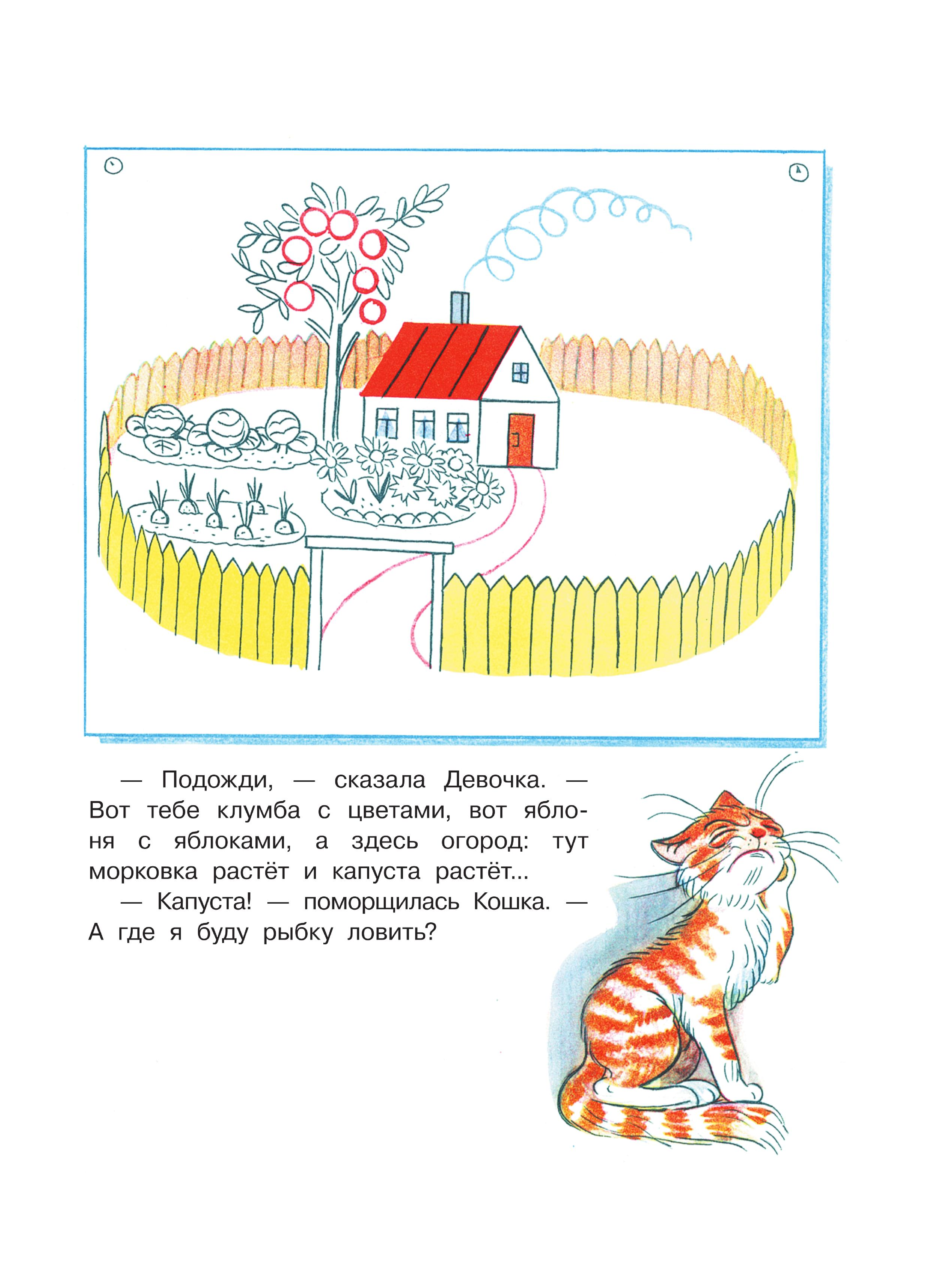 — Подожди, — сказала Девочка. — Вот тебе клумба с цветами, вот яблоня с яблоками, а здесь огород: тут морковка растёт и капуста растёт...

— Капуста! — поморщилась Кошка. — А где я буду рыбку ловить?