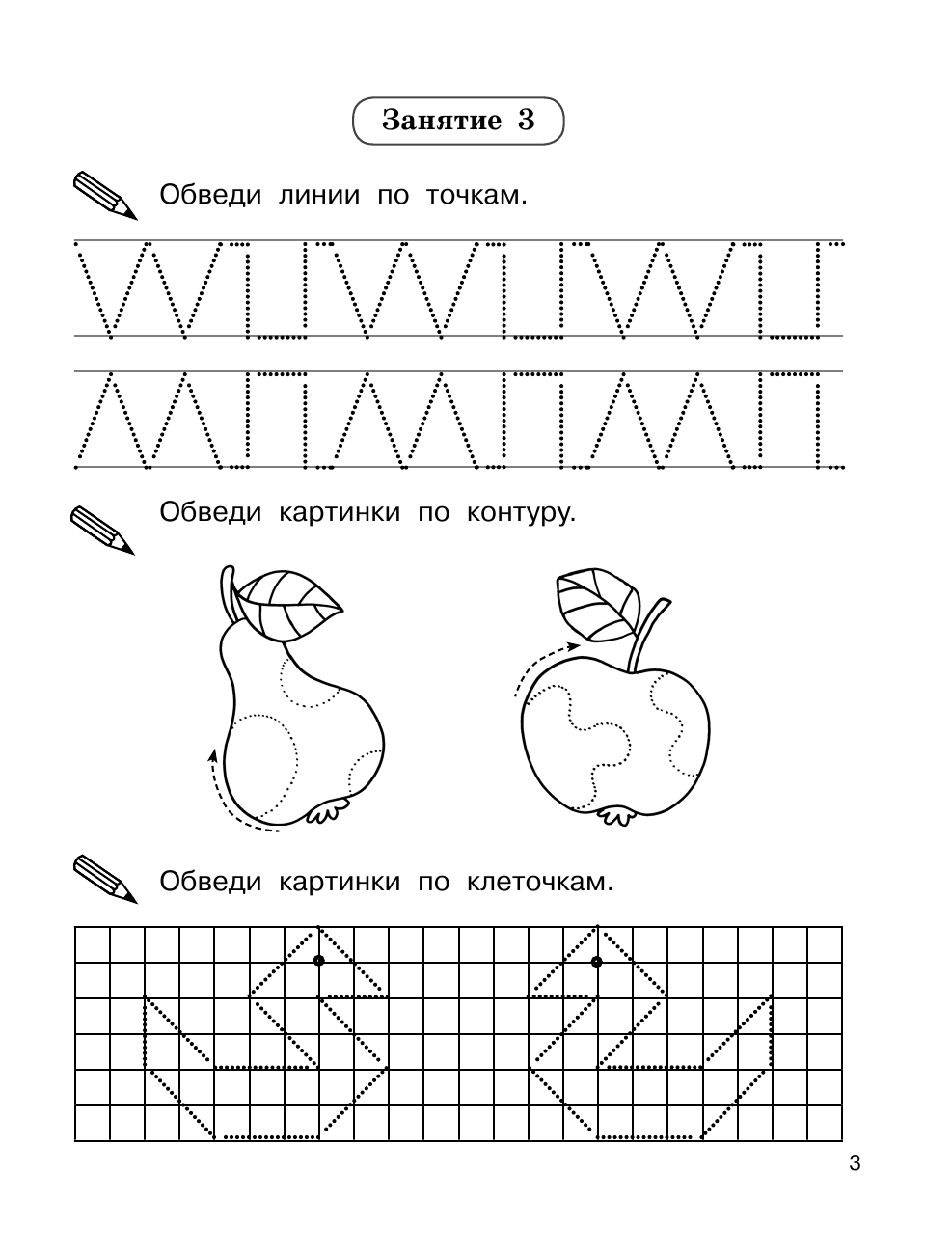 Занятие 3

Обведи линии по точкам.

Обведи картинки по контуру.

Обведи картинки по клеточкам.

3