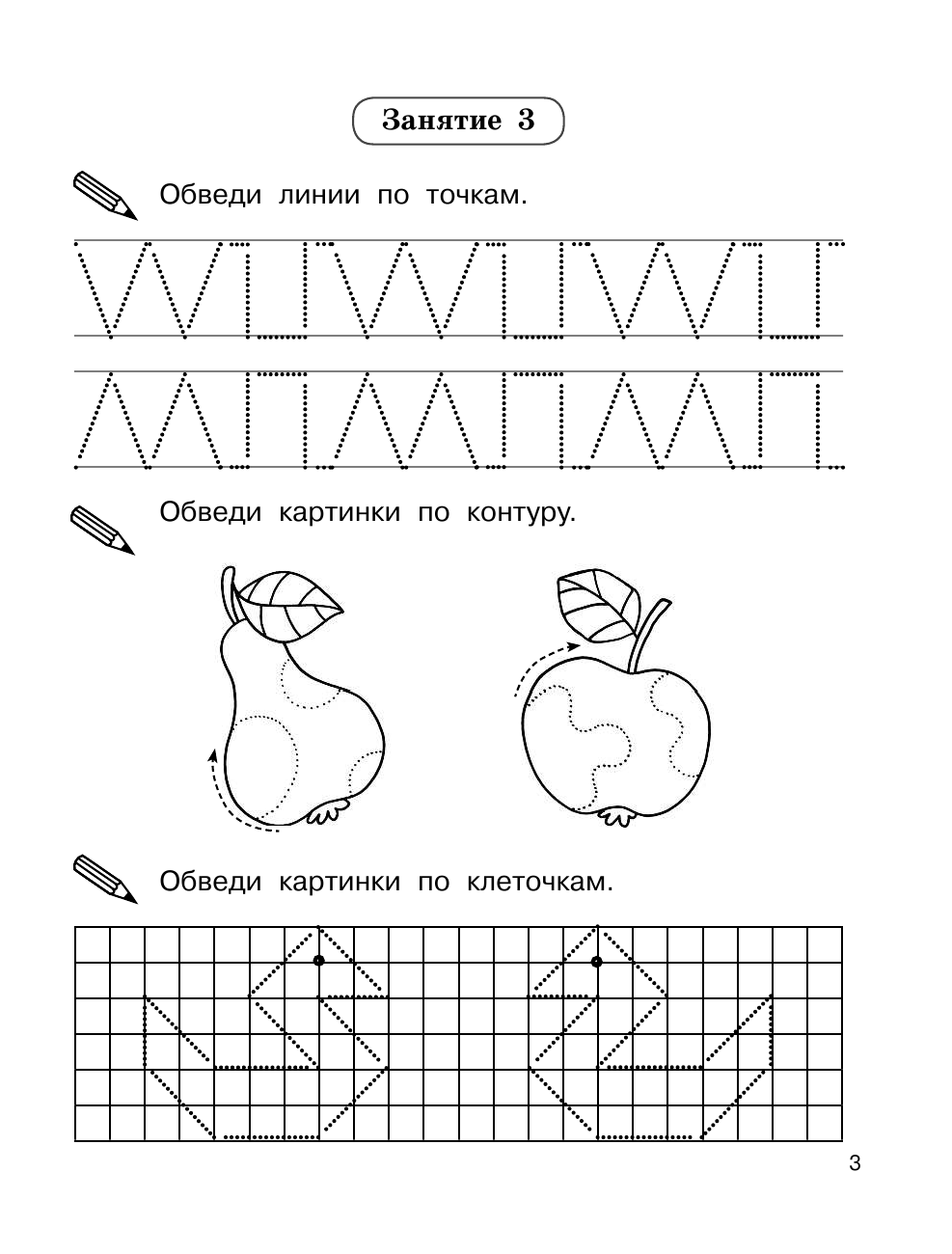 Занятие 3

Обведи линии по точкам.

Обведи картинки по контуру.

Обведи картинки по клеточкам.

3