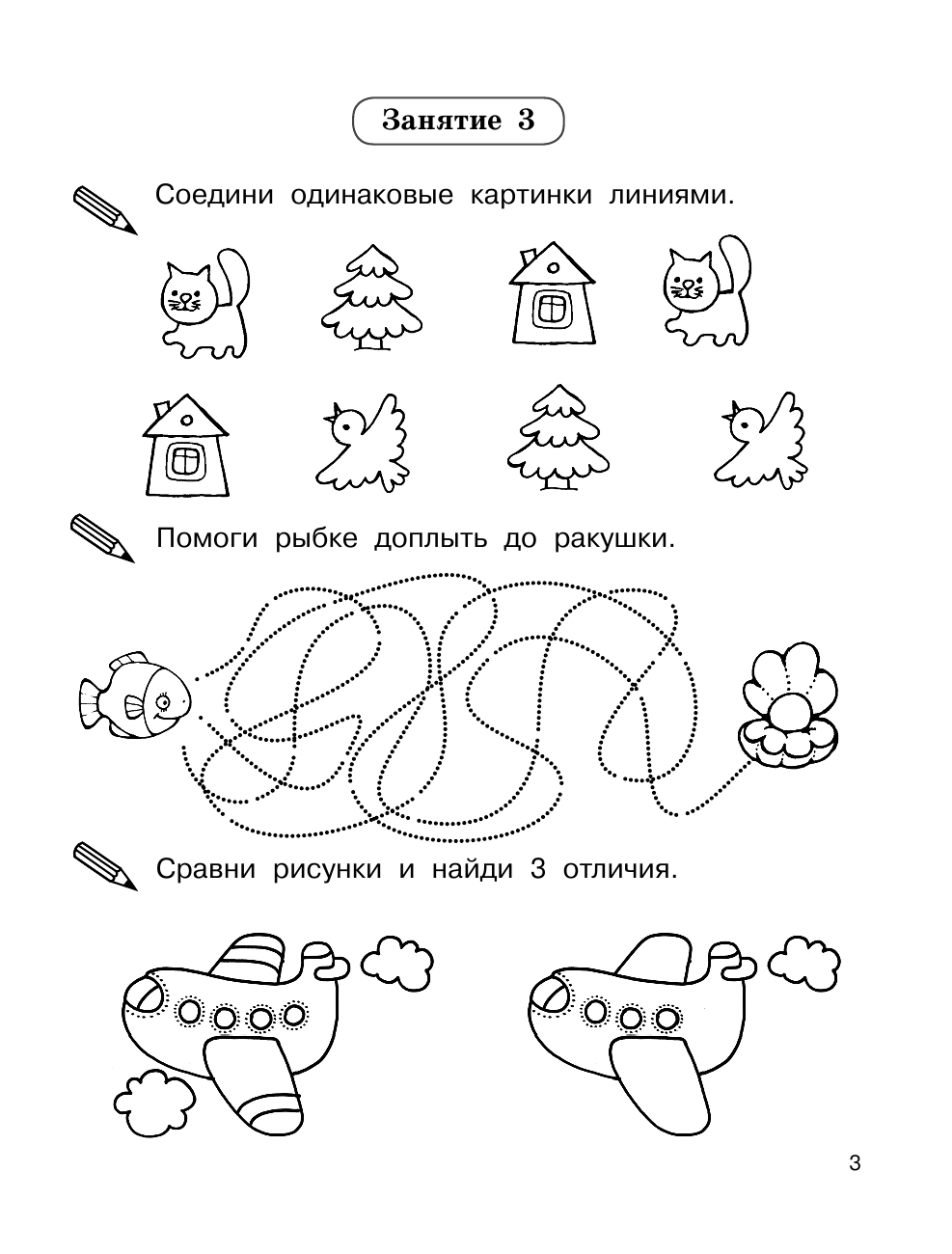 Занятие 3

Соедини одинаковые картинки линиями.

Помоги рыбке доплыть до ракушки.

Сравни рисунки и найди 3 отличия.

3