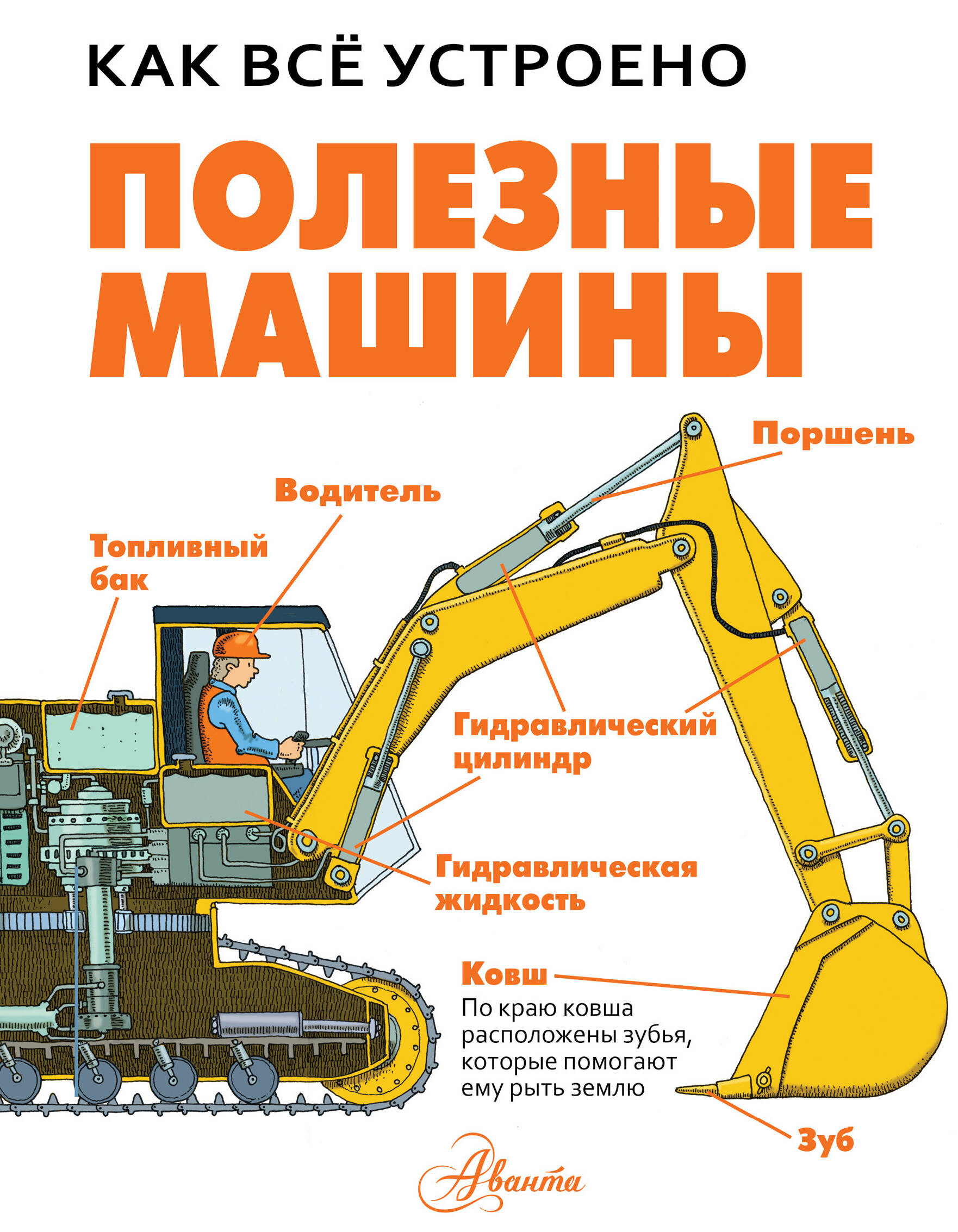 КАК ВСЁ УСТРОЕНО

ПОЛЕЗНЫЕ МАШИНЫ

Поршень

Водитель

Топливный бак

Гидравлический цилиндр

Гидравлическая жидкость

Ковш
По краю ковша расположены зубья, которые помогают ему рыть землю

Зуб

Аванта