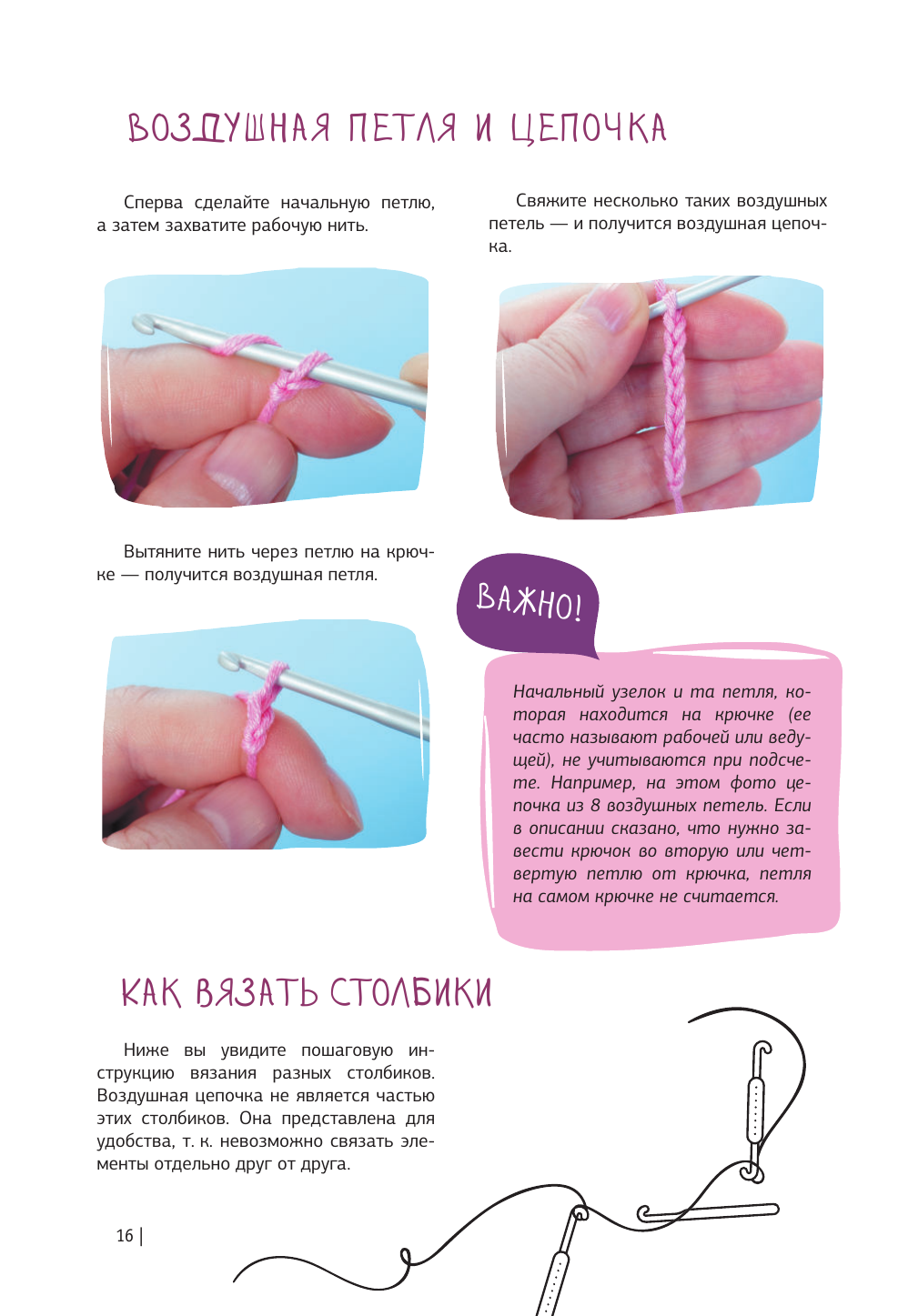 ВОЗДУШНАЯ ПЕТЛЯ И ЦЕПОЧКА

Сперва сделайте начальную петлю, а затем захватите рабочую нить.

Вытяните нить через петлю на крючке — получится воздушная петля.

Свяжите несколько таких воздушных петель — и получится воздушная цепочка.

ВАЖНО!

Начальный узелок и та петля, которая находится на крючке (ее часто называют рабочей или ведущей), не учитываются при подсчете. Например, на этом фото цепочка из 8 воздушных петель. Если в описании сказано, что нужно завести крючок во вторую или четвертую петлю от крючка, петля на самом крючке не считается.

КАК ВЯЗАТЬ СТОЛБИКИ

Ниже вы увидите пошаговую инструкцию вязания разных столбиков. Воздушная цепочка не является частью этих столбиков. Она представлена для удобства, т. к. невозможно связать элементы отдельно друг от друга.

16 |