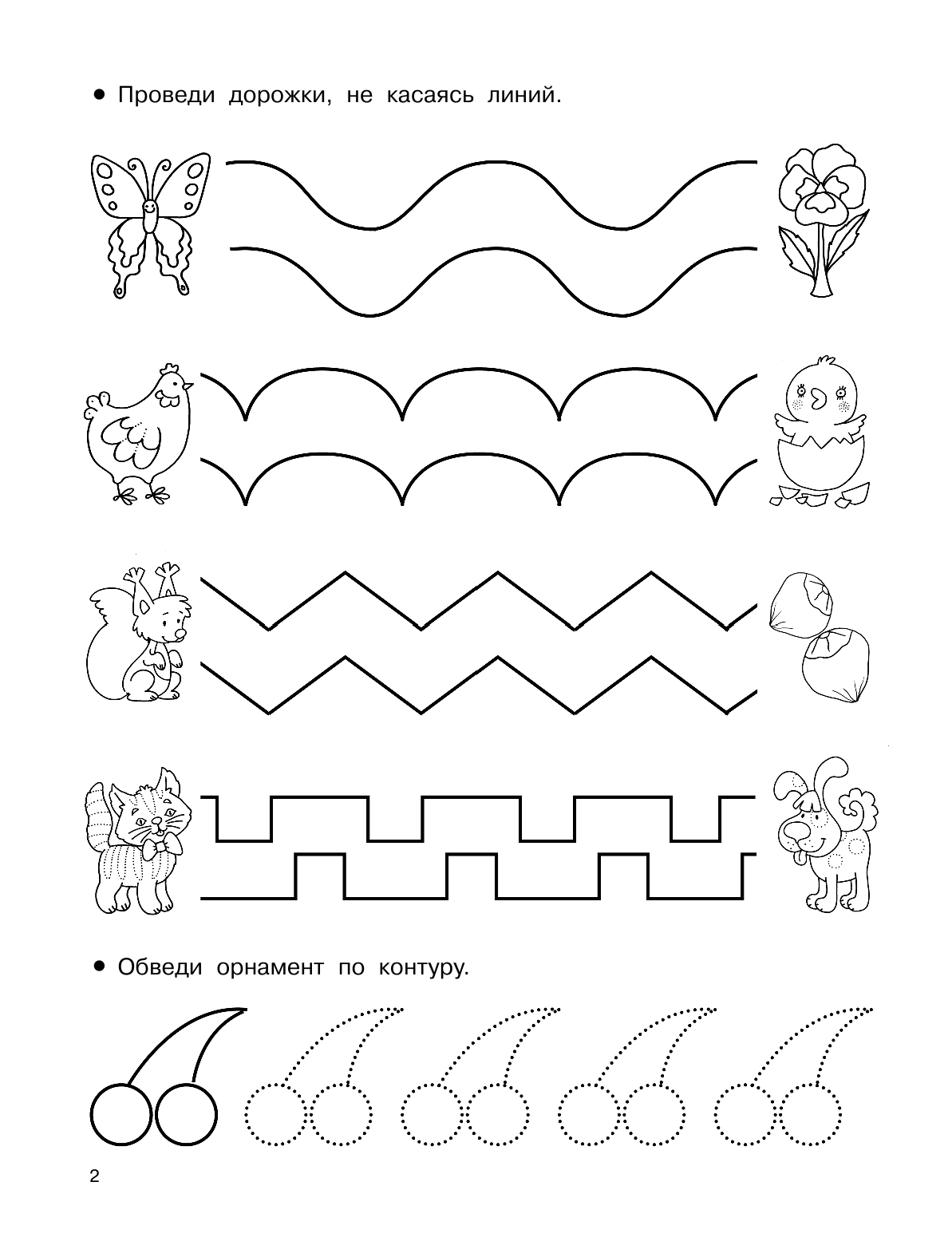 • Проведи дорожки, не касаясь линий.

• Обведи орнамент по контуру.

2