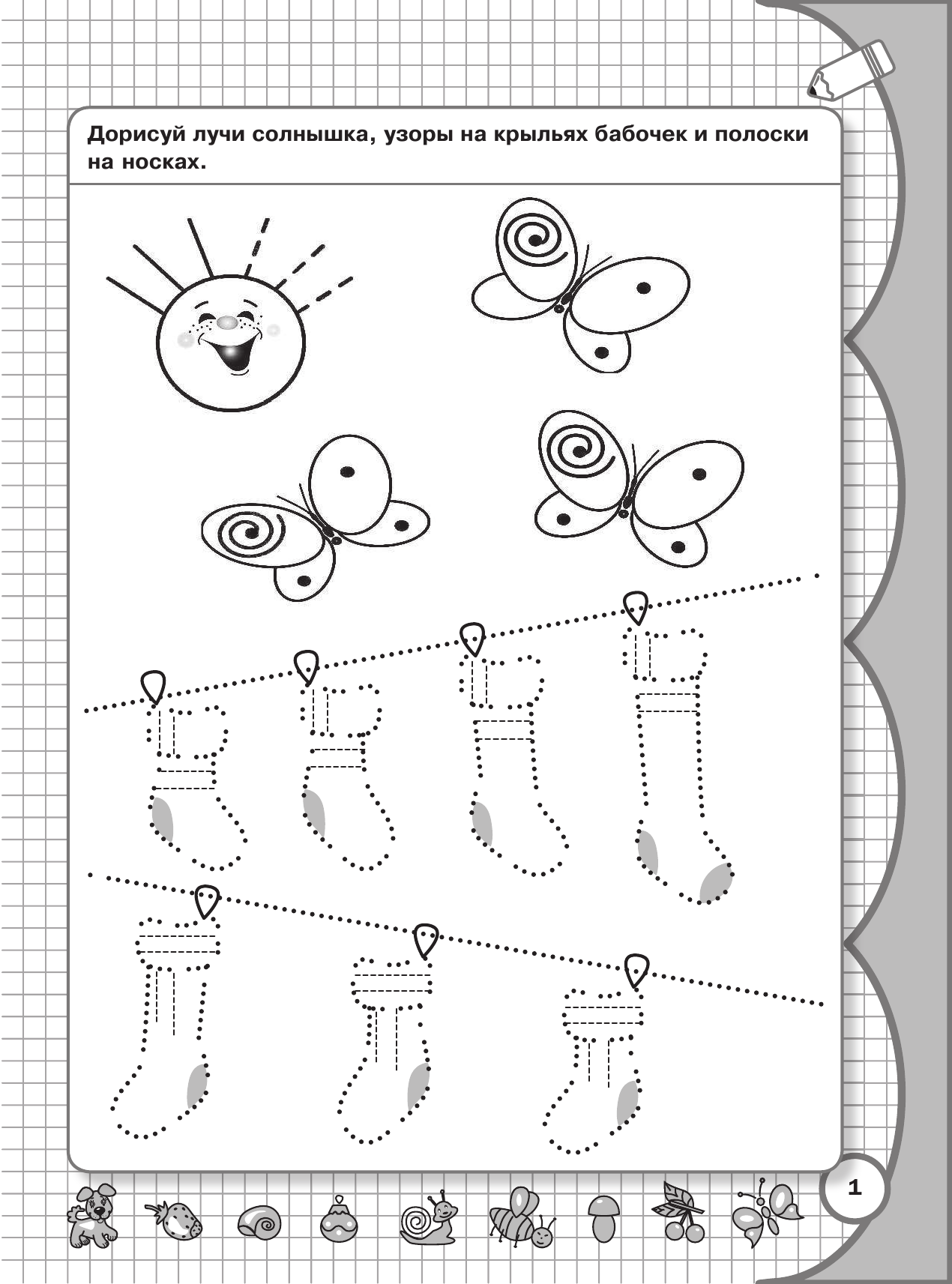 Дорисуй лучи солнышка, узоры на крыльях бабочек и полоски на носках.

1