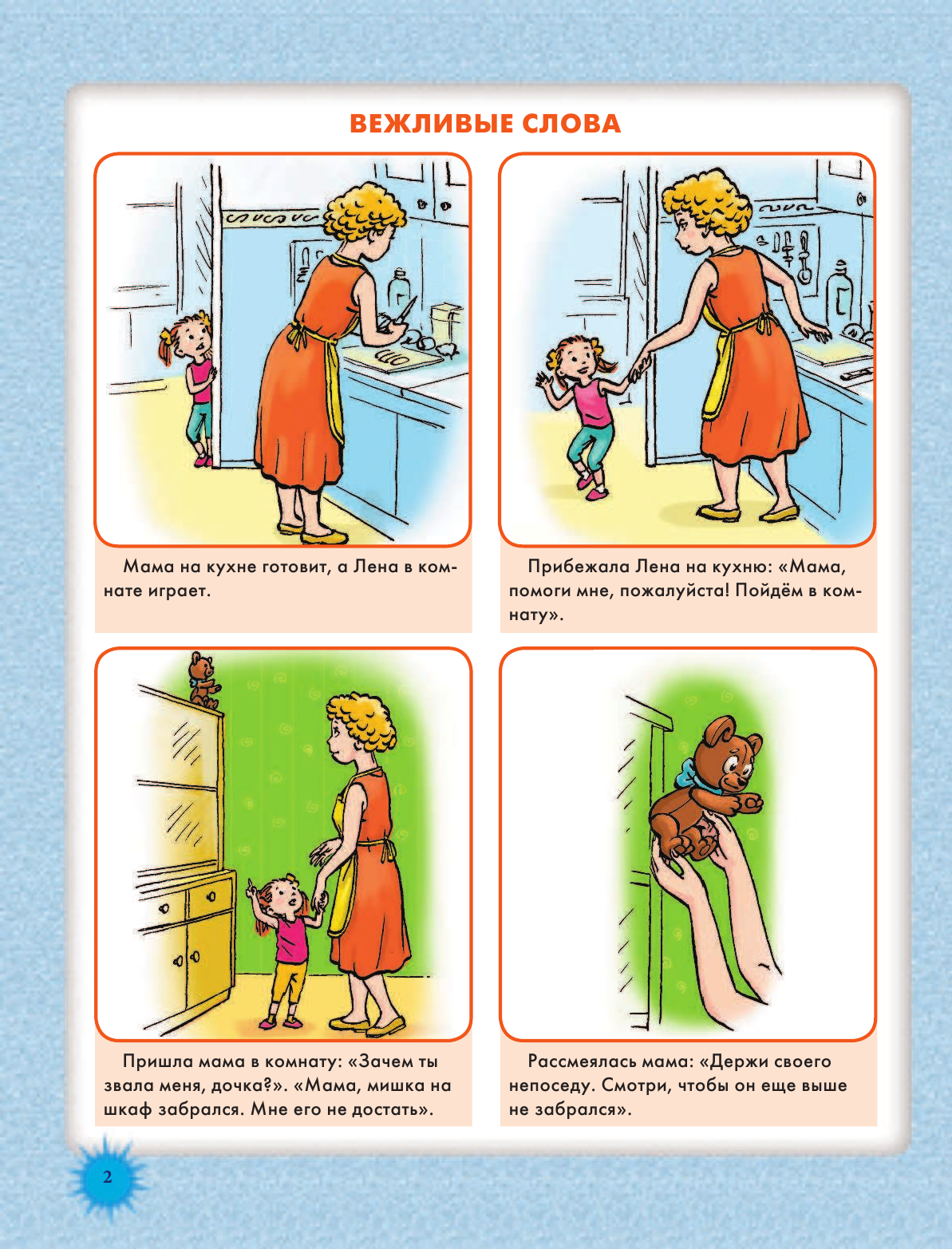 ВЕЖЛИВЫЕ СЛОВА

Мама на кухне готовит, а Лена в комнате играет.

Прибежала Лена на кухню: «Мама, помоги мне, пожалуйста! Пойдём в комнату».

Пришла мама в комнату: «Зачем ты звала меня, дочка?». «Мама, мишка на шкаф забрался. Мне его не достать».

Рассмеялась мама: «Держи своего непоседу. Смотри, чтобы он еще выше не забрался».

2