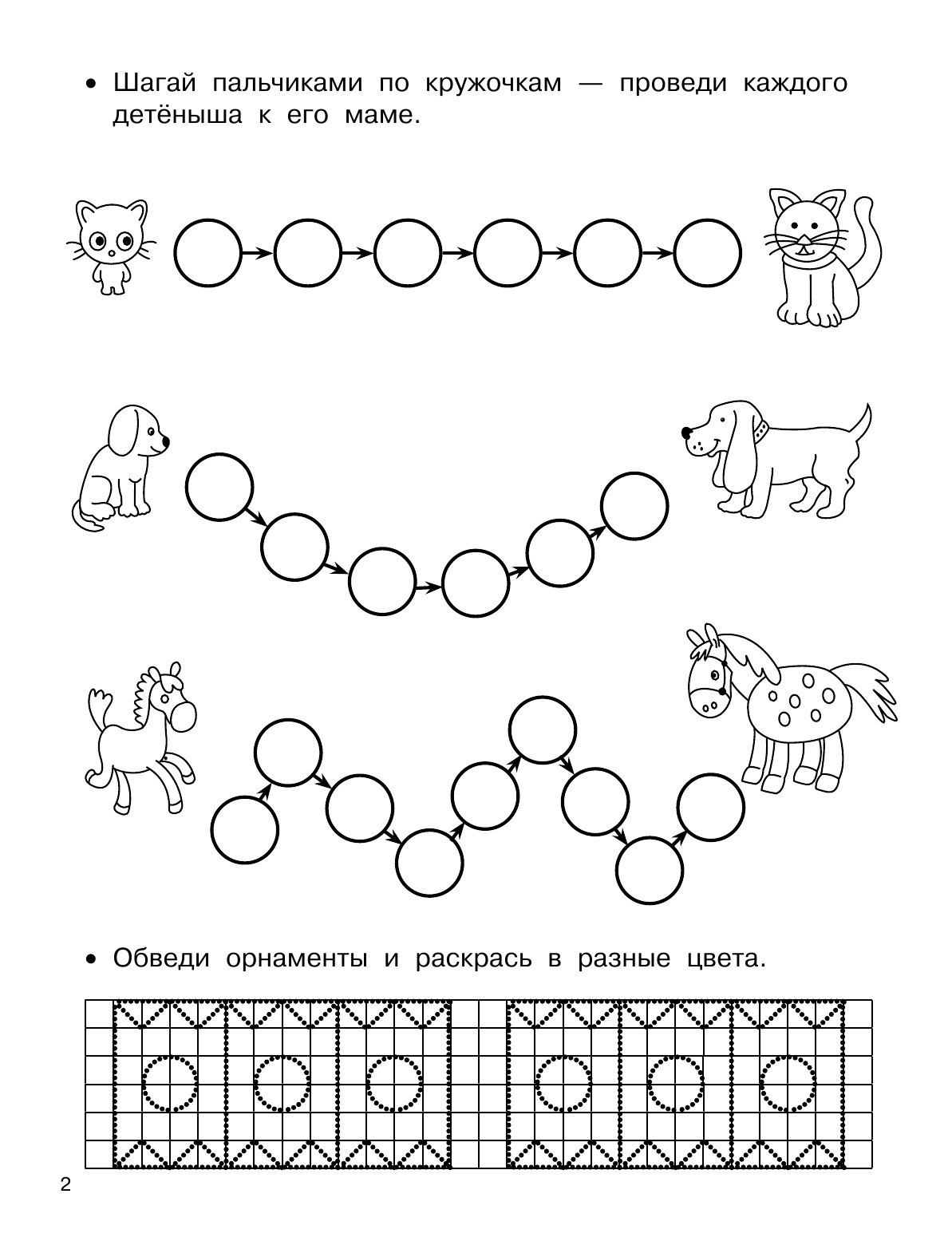 • Шагай пальчиками по кружочкам — проведи каждого детёныша к его маме.

• Обведи орнаменты и раскрась в разные цвета.

2