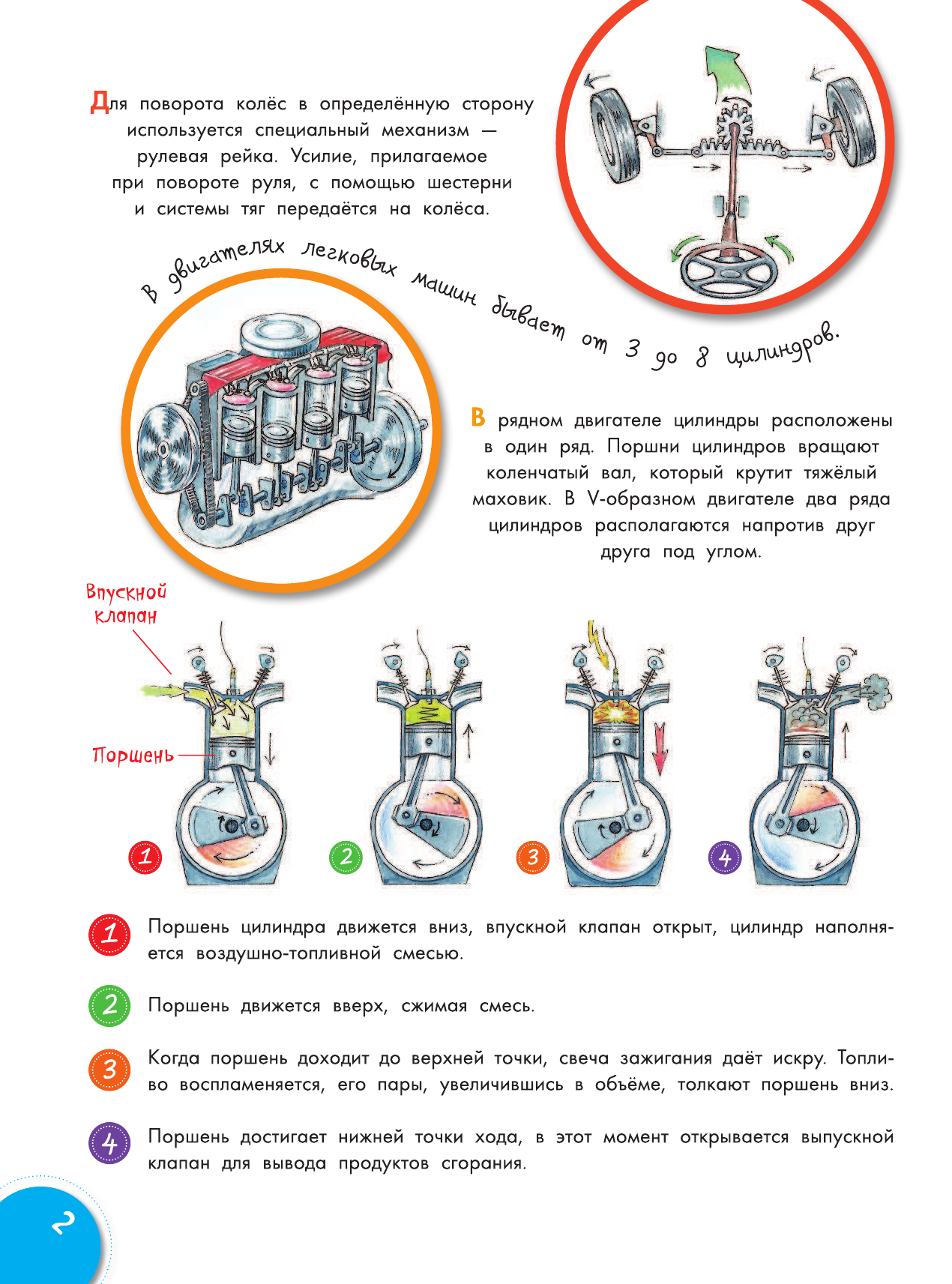 Для поворота колёс в определённую сторону используется специальный механизм — рулевая рейка. Усилие, прилагаемое при повороте руля, с помощью шестерни и системы тяг передаётся на колёса.

В двигателях легковых машин бывает от 3 до 8 цилиндров.

В рядном двигателе цилиндры расположены в один ряд. Поршни цилиндров вращают коленчатый вал, который крутит тяжёлый маховик. В V-образном двигателе два ряда цилиндров располагаются напротив друг друга под углом.

Впускной клапан

Поршень

1

2

3

4

1 Поршень цилиндра движется вниз, впускной клапан открыт, цилиндр наполняется воздушно-топливной смесью.

2 Поршень движется вверх, сжимая смесь.

3 Когда поршень доходит до верхней точки, свеча зажигания даёт искру. Топливо воспламеняется, его пары, увеличившись в объёме, толкают поршень вниз.

4 Поршень достигает нижней точки хода, в этот момент открывается выпускной клапан для вывода продуктов сгорания.

2