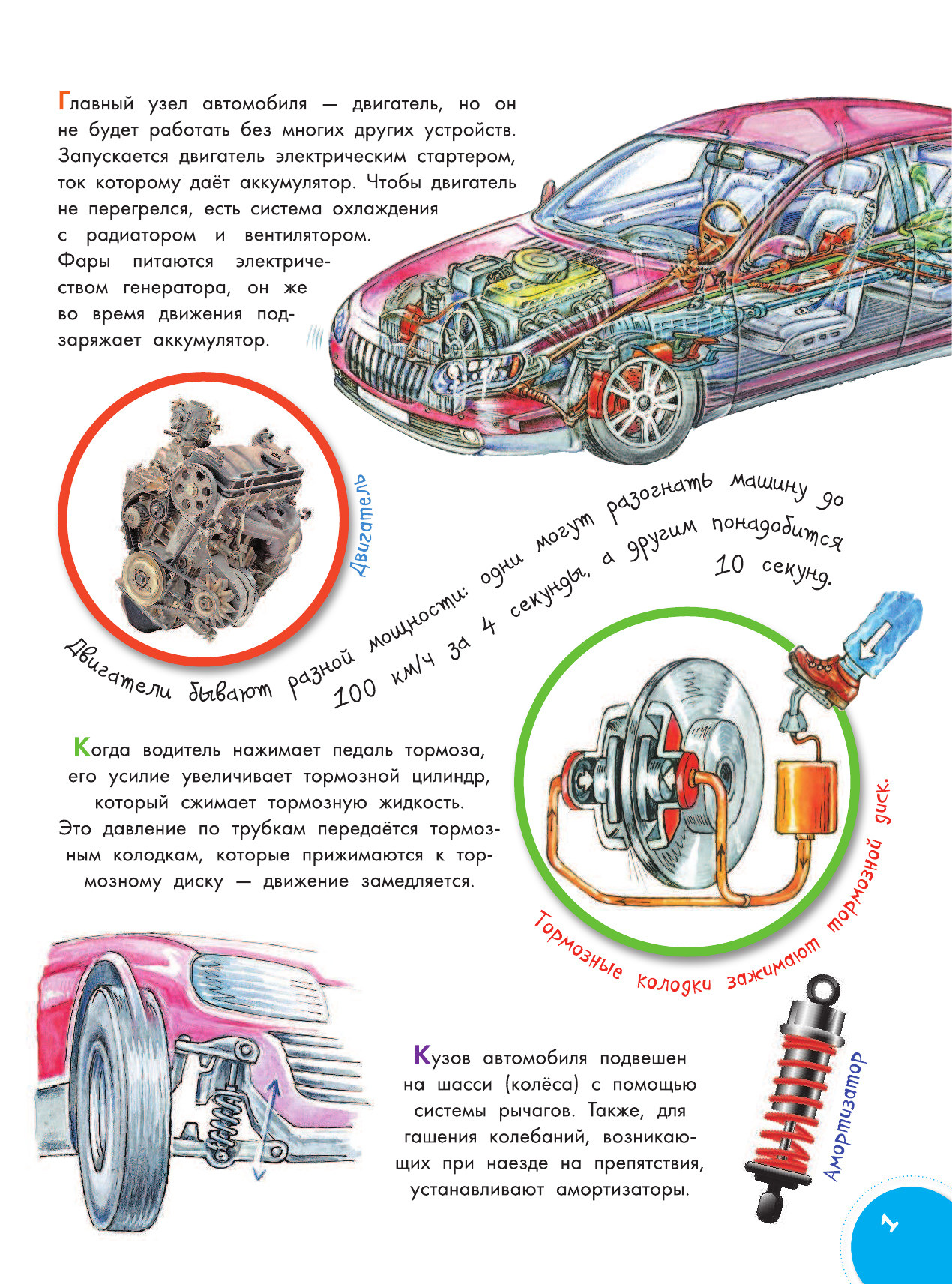 Главный узел автомобиля — двигатель, но он не будет работать без многих других устройств. Запускается двигатель электрическим стартером, ток которому даёт аккумулятор. Чтобы двигатель не перегрелся, есть система охлаждения с радиатором и вентилятором. Фары питаются электричеством генератора, он же во время движения подзаряжает аккумулятор.

Двигатель

Двигатели бывают разной мощности: одни могут разогнать машину до 100 км/ч за 4 секунды, а другим понадобится 10 секунд.

Когда водитель нажимает педаль тормоза, его усилие увеличивает тормозной цилиндр, который сжимает тормозную жидкость. Это давление по трубкам передаётся тормозным колодкам, которые прижимаются к тормозному диску — движение замедляется.

Тормозные колодки зажимают тормозной диск.

Кузов автомобиля подвешен на шасси (колёса) с помощью системы рычагов. Также, для гашения колебаний, возникающих при наезде на препятствия, устанавливают амортизаторы.

Амортизатор

1