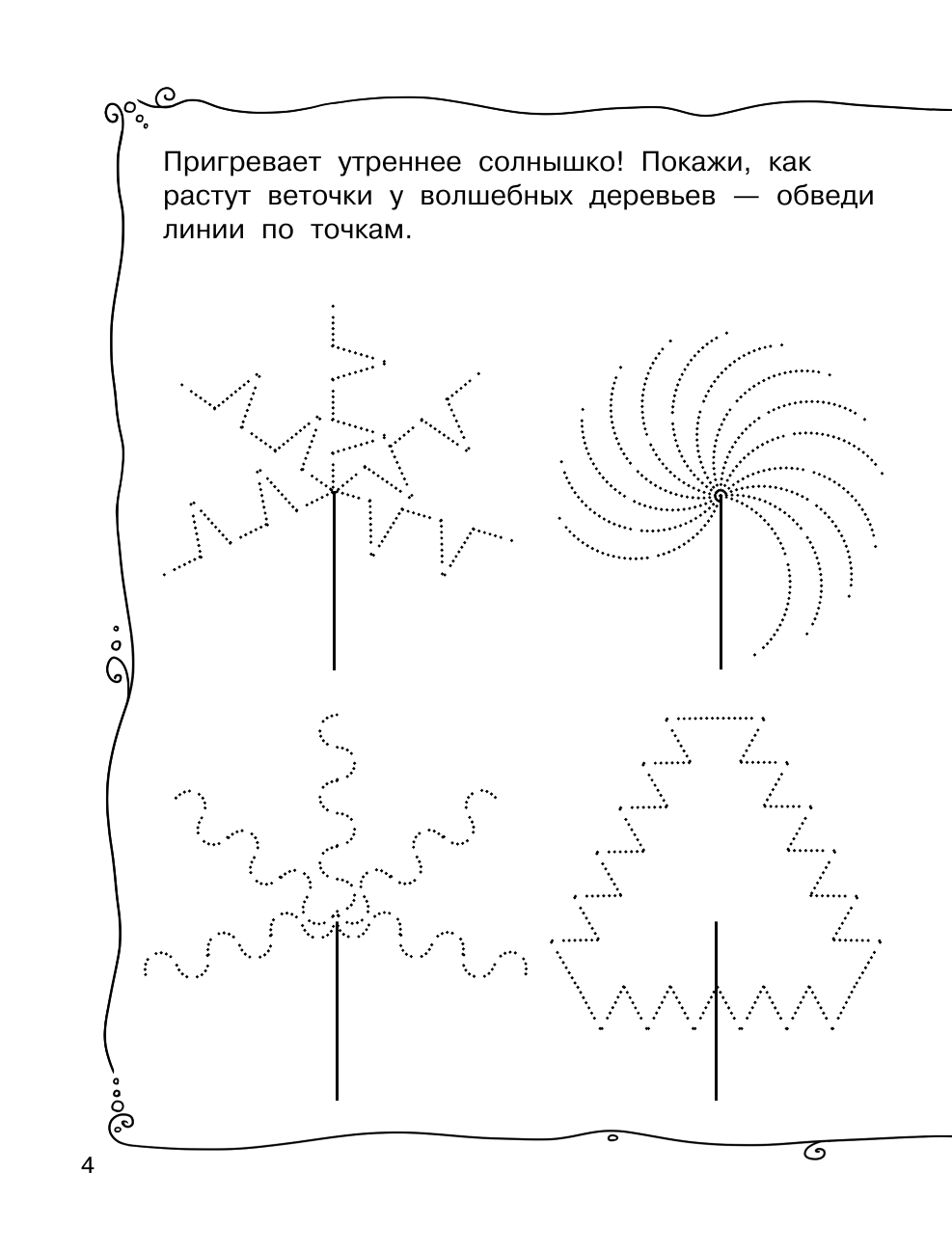 Пригревает утреннее солнышко! Покажи, как растут веточки у волшебных деревьев — обведи линии по точкам.

4