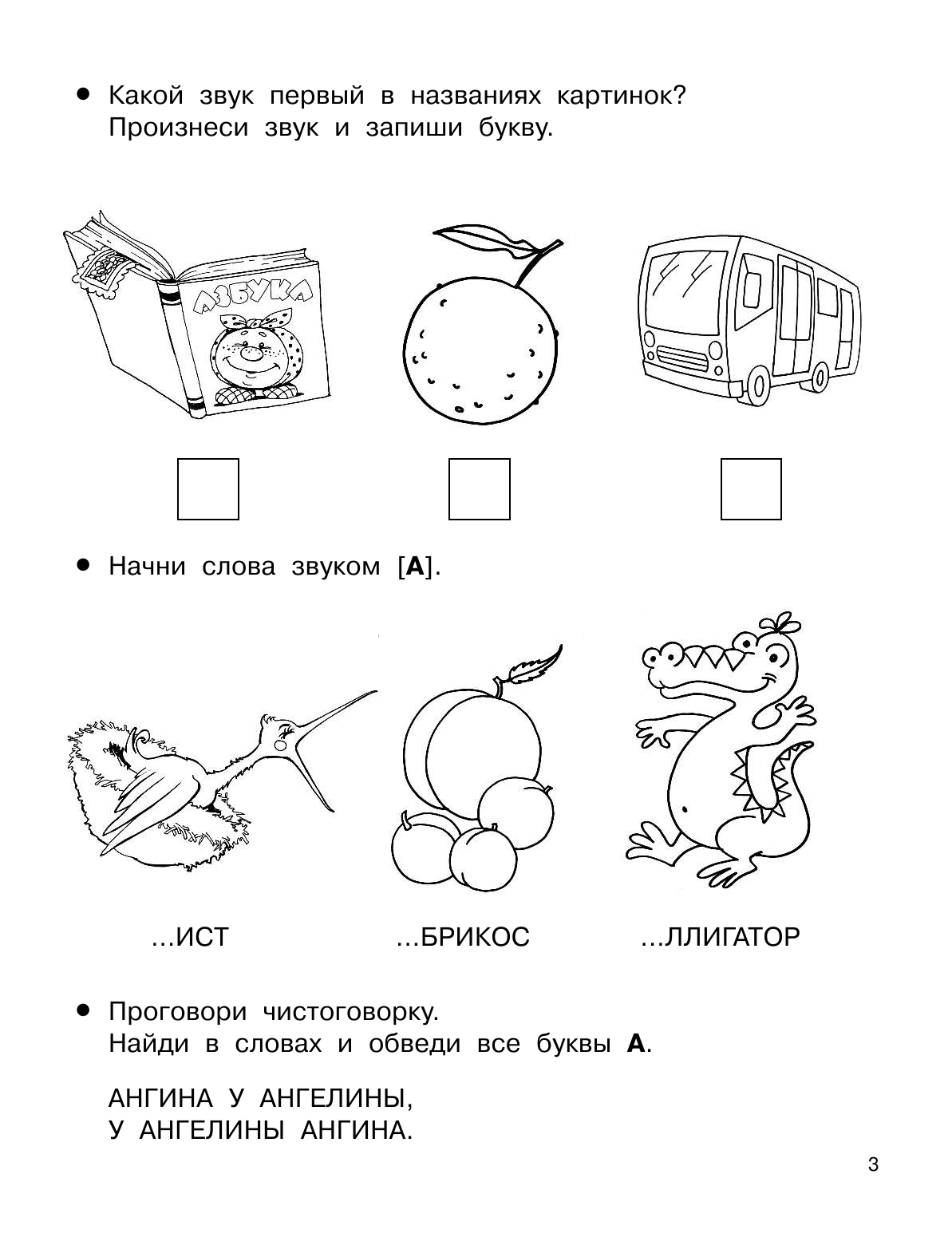 • Какой звук первый в названиях картинок? Произнеси звук и запиши букву.

АЗБУКА

• Начни слова звуком [**А**].

...ИСТ ...БРИКОС ...ЛЛИГАТОР

• Проговори чистоговорку. Найди в словах и обведи все буквы **А**.

АНГИНА У АНГЕЛИНЫ,
У АНГЕЛИНЫ АНГИНА.

3