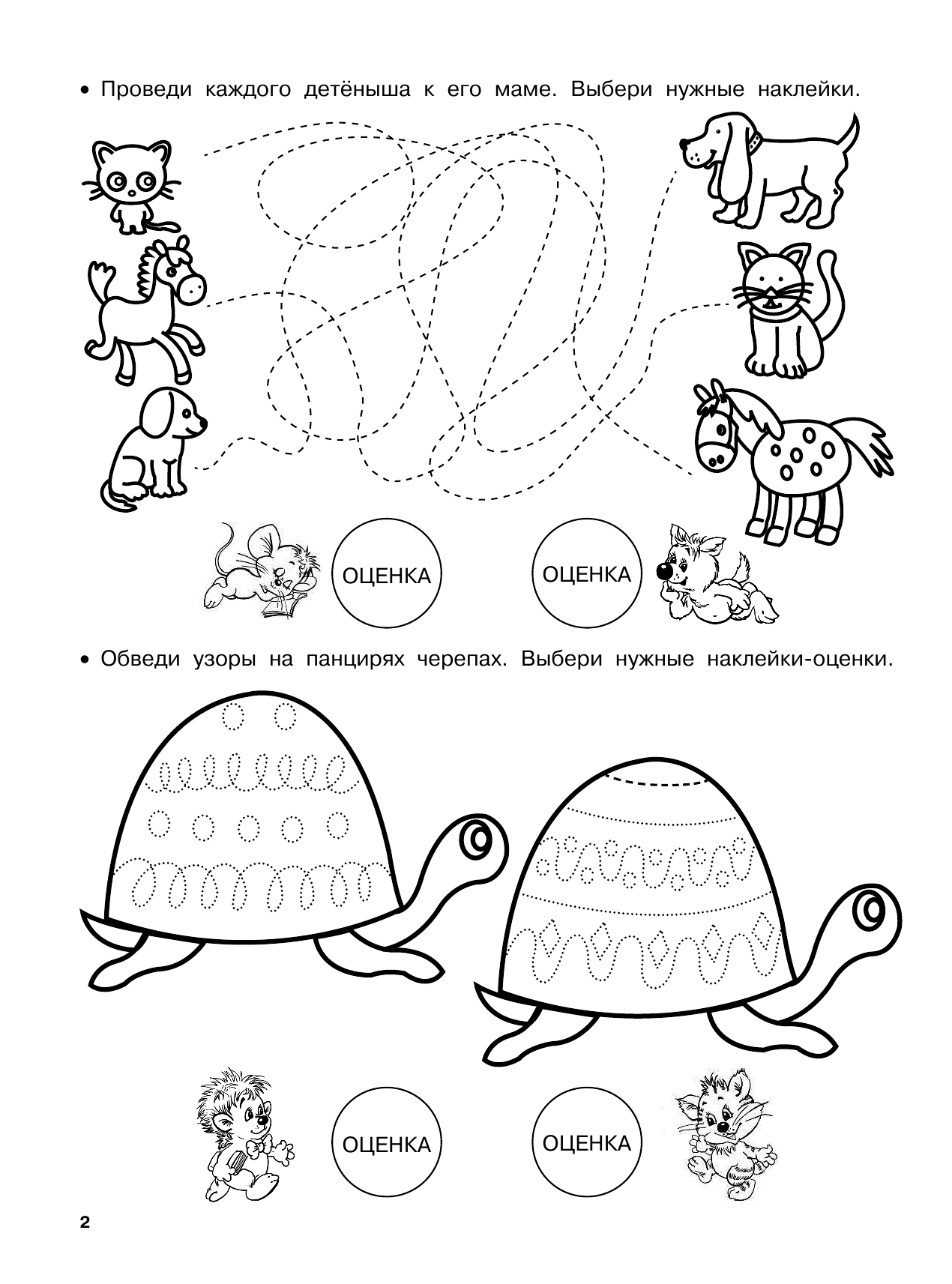 • Проведи каждого детёныша к его маме. Выбери нужные наклейки.

ОЦЕНКА

ОЦЕНКА

• Обведи узоры на панцирях черепах. Выбери нужные наклейки-оценки.

ОЦЕНКА

ОЦЕНКА

2