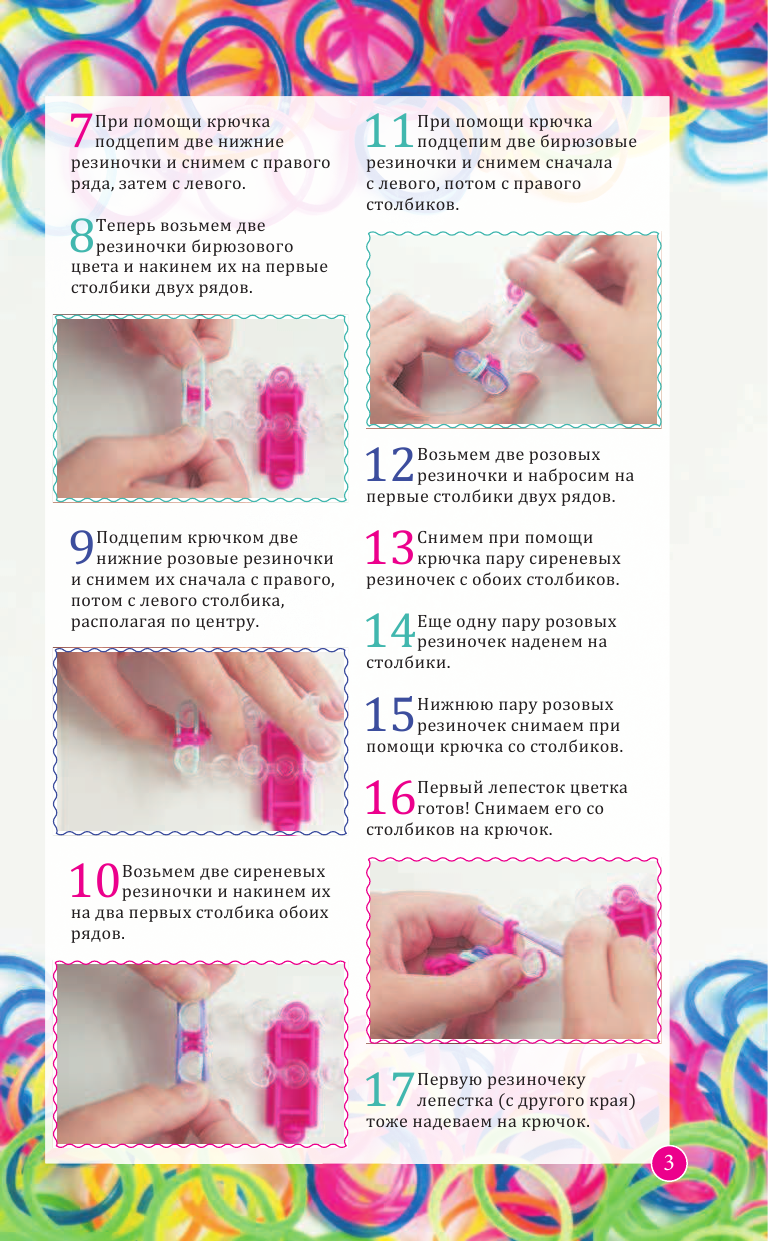 7 При помощи крючка подцепим две нижние резиночки и снимем с правого ряда, затем с левого.

8 Теперь возьмем две резиночки бирюзового цвета и накинем их на первые столбики двух рядов.

9 Подцепим крючком две нижние розовые резиночки и снимем их сначала с правого, потом с левого столбика, располагая по центру.

10 Возьмем две сиреневых резиночки и накинем их на два первых столбика обоих рядов.

11 При помощи крючка подцепим две бирюзовые резиночки и снимем сначала с левого, потом с правого столбиков.

12 Возьмем две розовых резиночки и набросим на первые столбики двух рядов.

13 Снимем при помощи крючка пару сиреневых резиночек с обоих столбиков.

14 Еще одну пару розовых резиночек наденем на столбики.

15 Нижнюю пару розовых резиночек снимаем при помощи крючка со столбиков.

16 Первый лепесток цветка готов! Снимаем его со столбиков на крючок.

17 Первую резиночеку лепестка (с другого края) тоже надеваем на крючок.

3