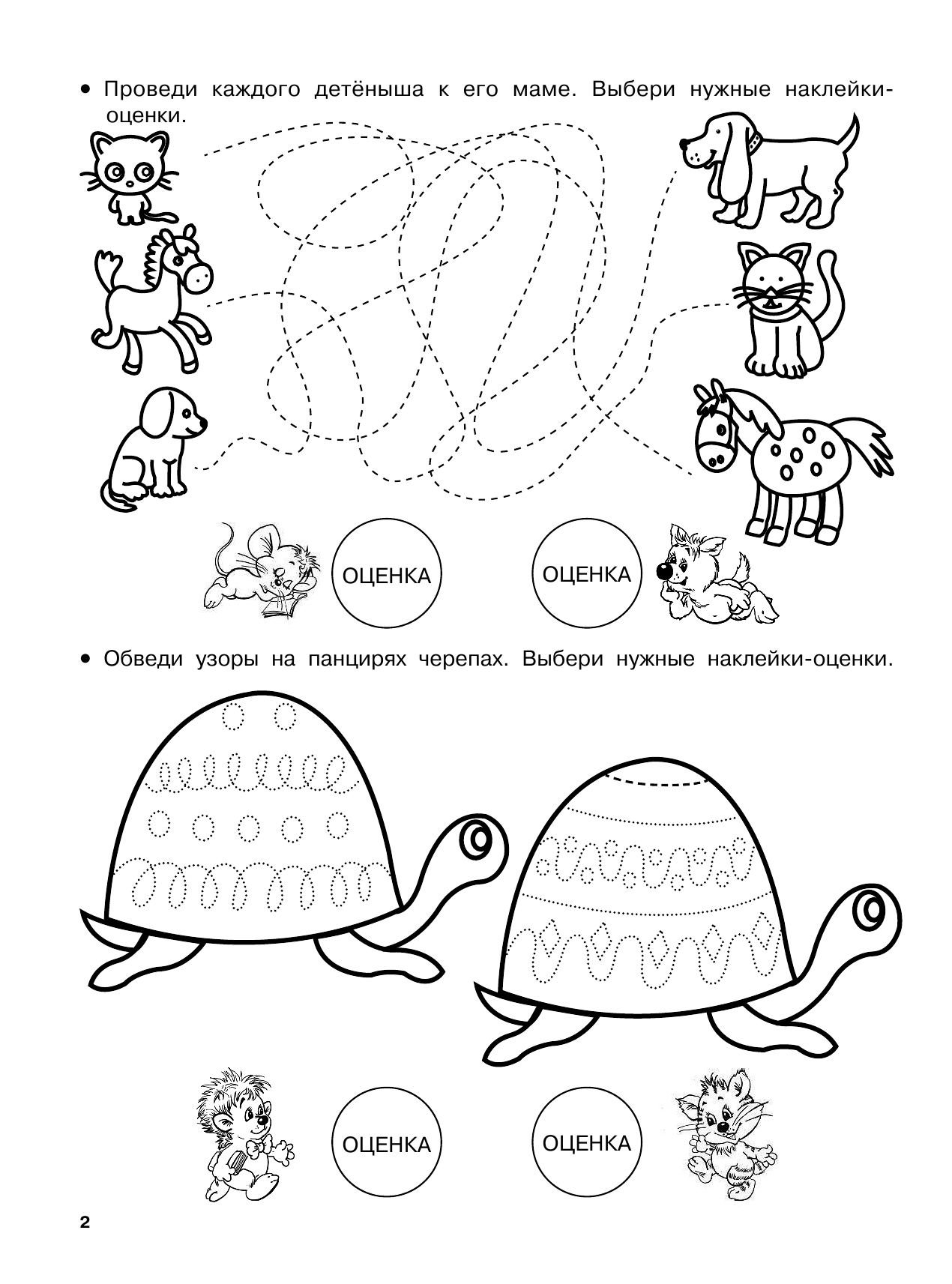 • Проведи каждого детёныша к его маме. Выбери нужные наклейки-оценки.

ОЦЕНКА

ОЦЕНКА

• Обведи узоры на панцирях черепах. Выбери нужные наклейки-оценки.

ОЦЕНКА

ОЦЕНКА

2